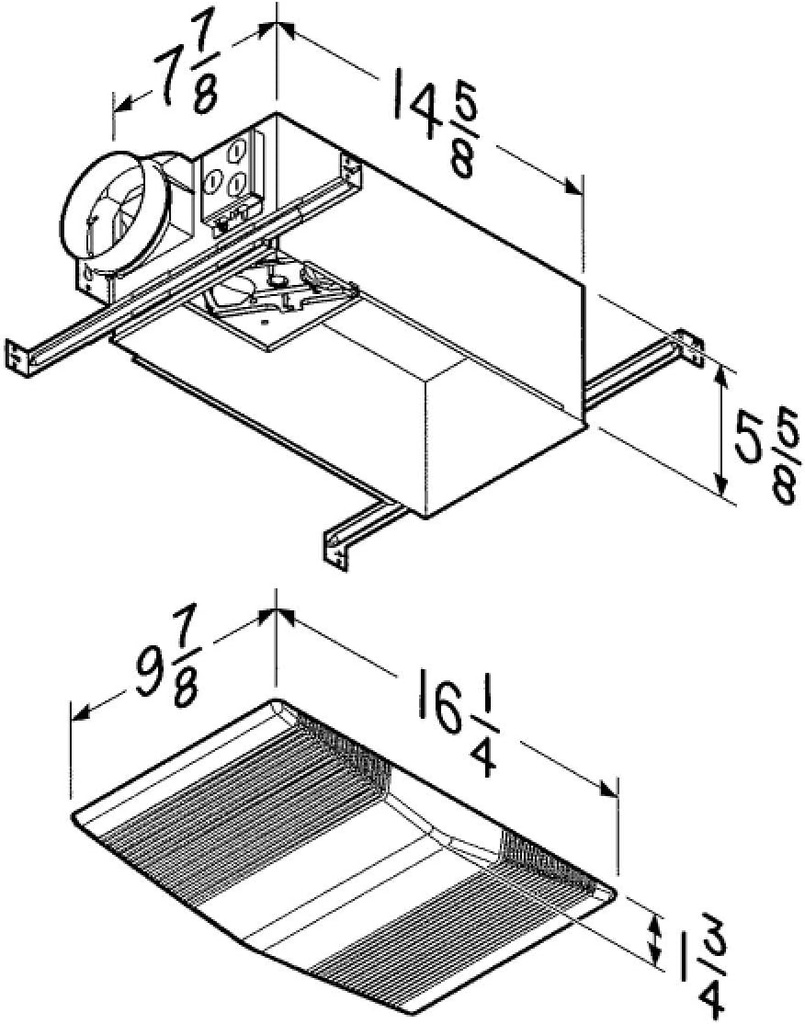 $7\frac{7}{8}$

$14\frac{5}{8}$

$5\frac{5}{8}$

$9\frac{7}{8}$

$16\frac{1}{4}$

$1\frac{3}{4}$