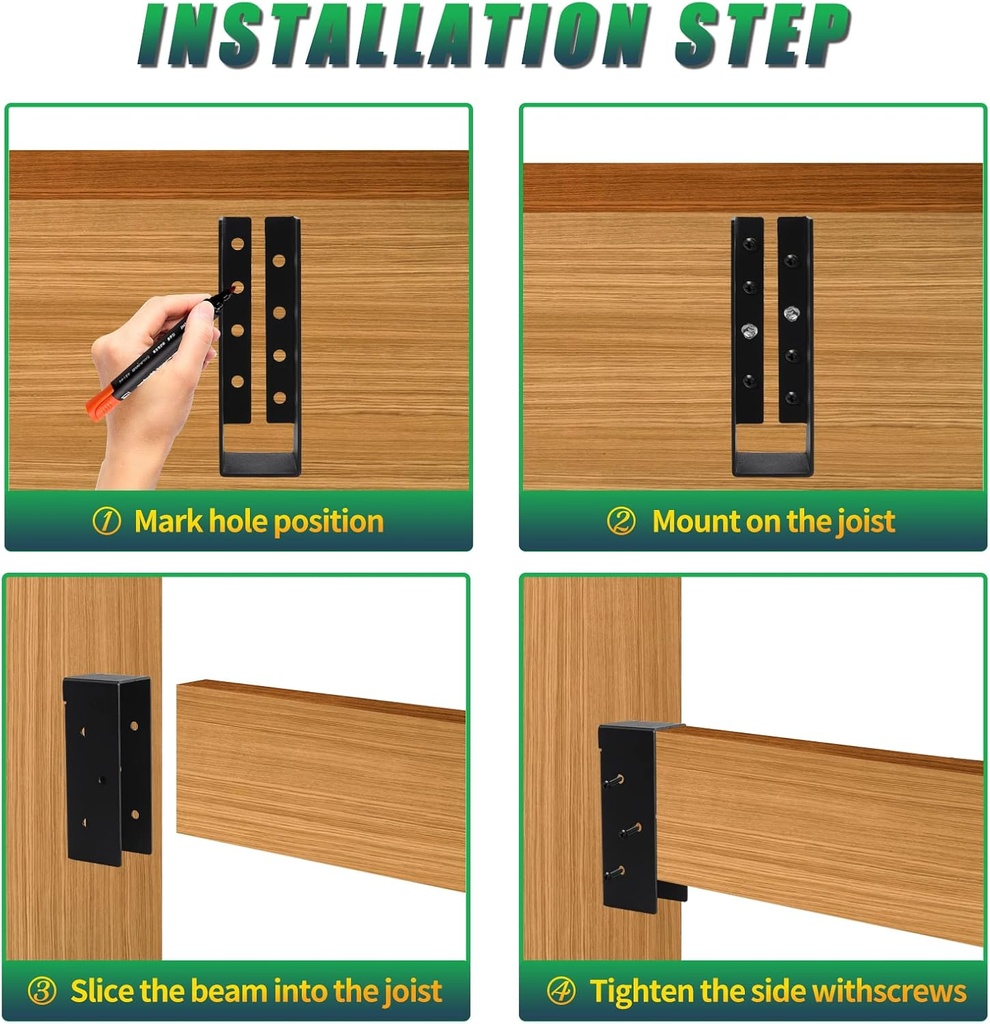 INSTALLATION STEP

① Mark hole position

② Mount on the joist

③ Slice the beam into the joist

④ Tighten the side withscrews