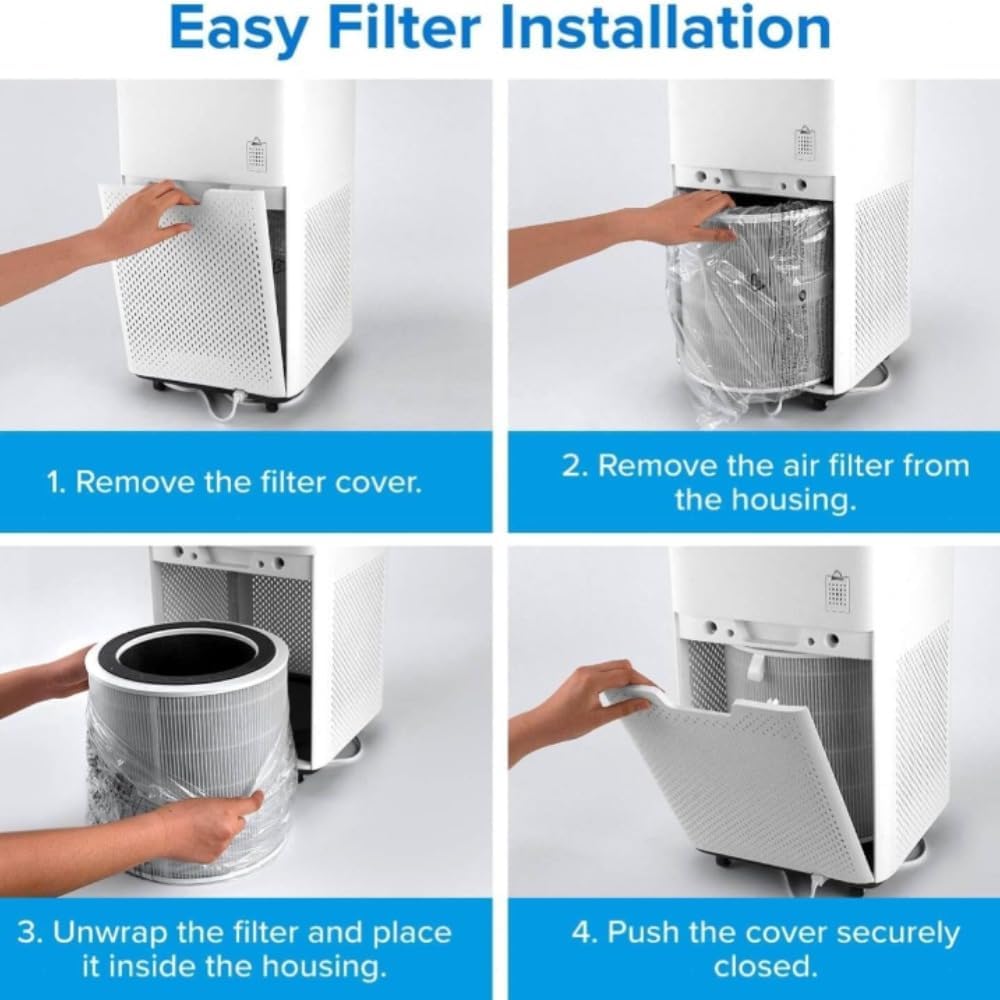 Easy Filter Installation

1. Remove the filter cover.

2. Remove the air filter from the housing.

3. Unwrap the filter and place it inside the housing.

4. Push the cover securely closed.