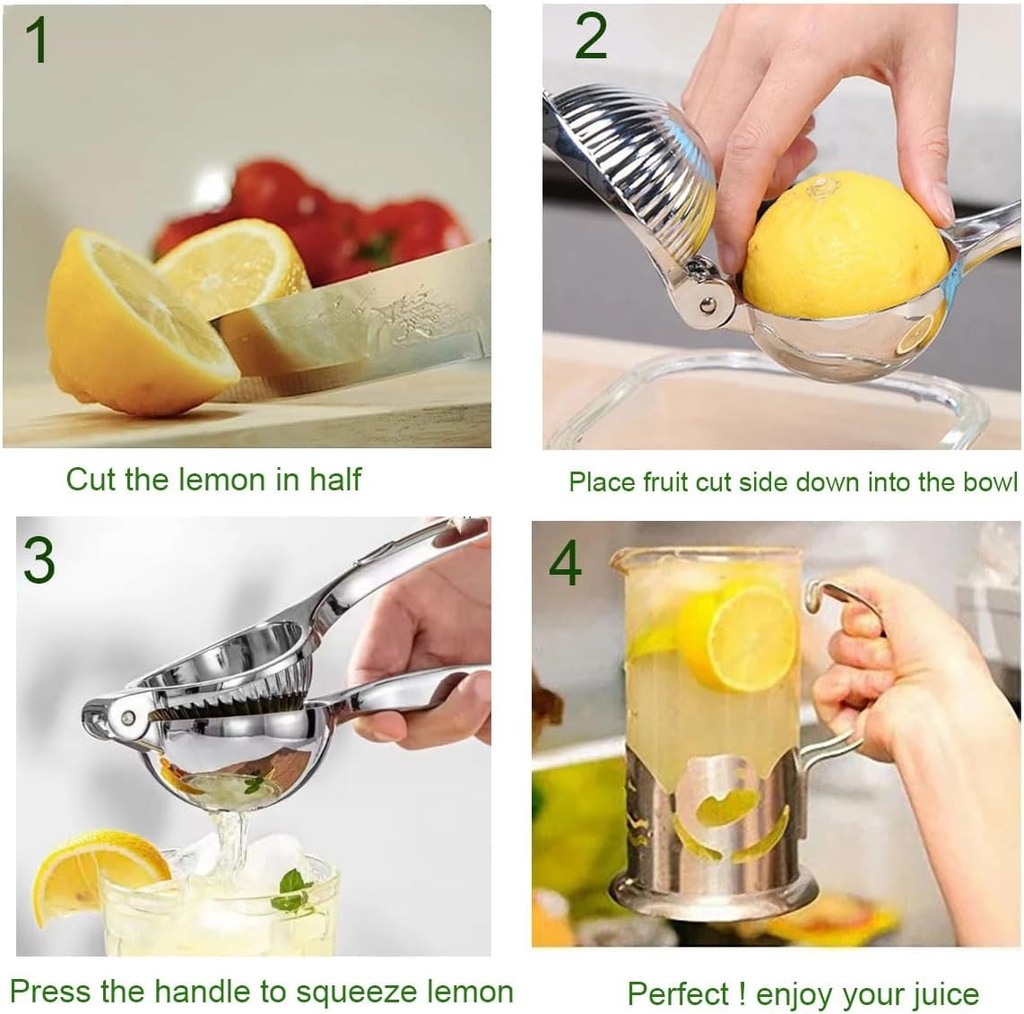 1

Cut the lemon in half

2

Place fruit cut side down into the bowl

3

Press the handle to squeeze lemon

4

Perfect ! enjoy your juice