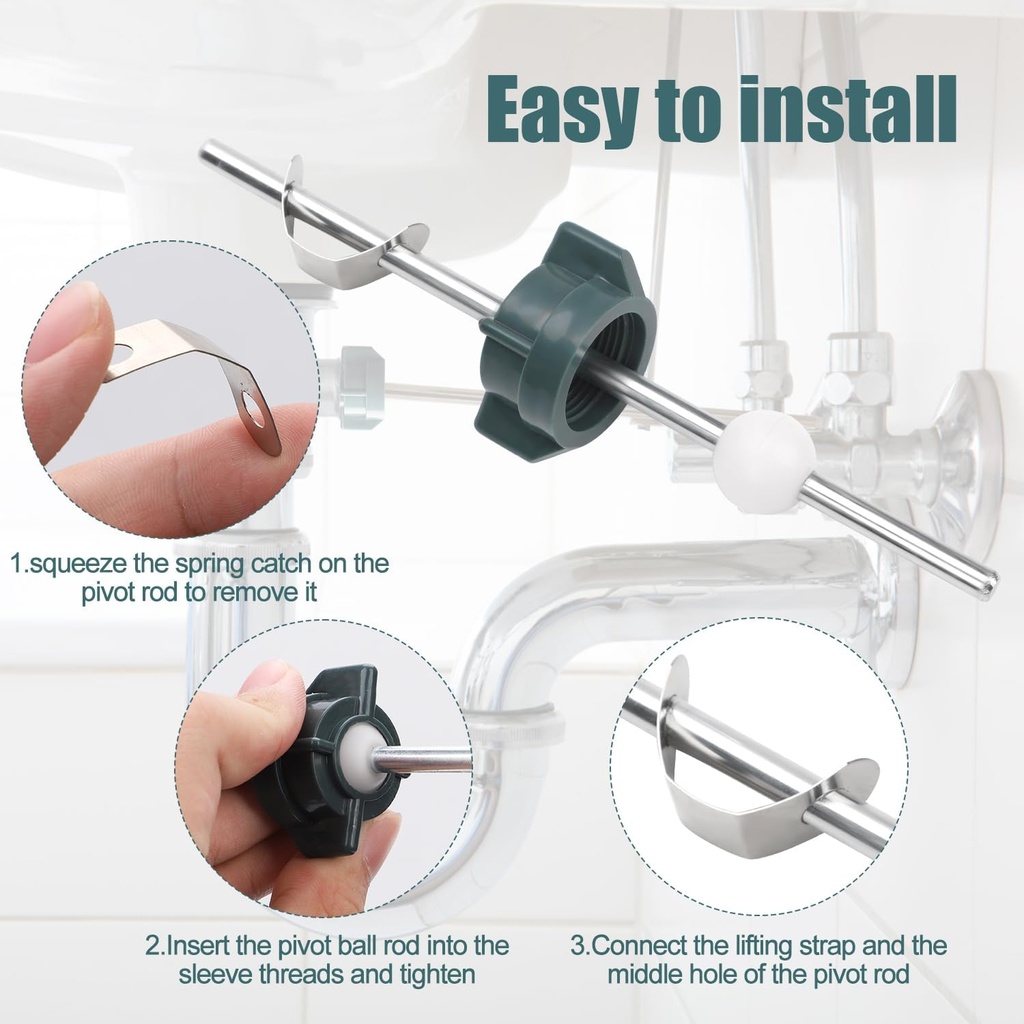 Easy to install

1.squeeze the spring catch on the pivot rod to remove it

2.Insert the pivot ball rod into the sleeve threads and tighten

3.Connect the lifting strap and the middle hole of the pivot rod