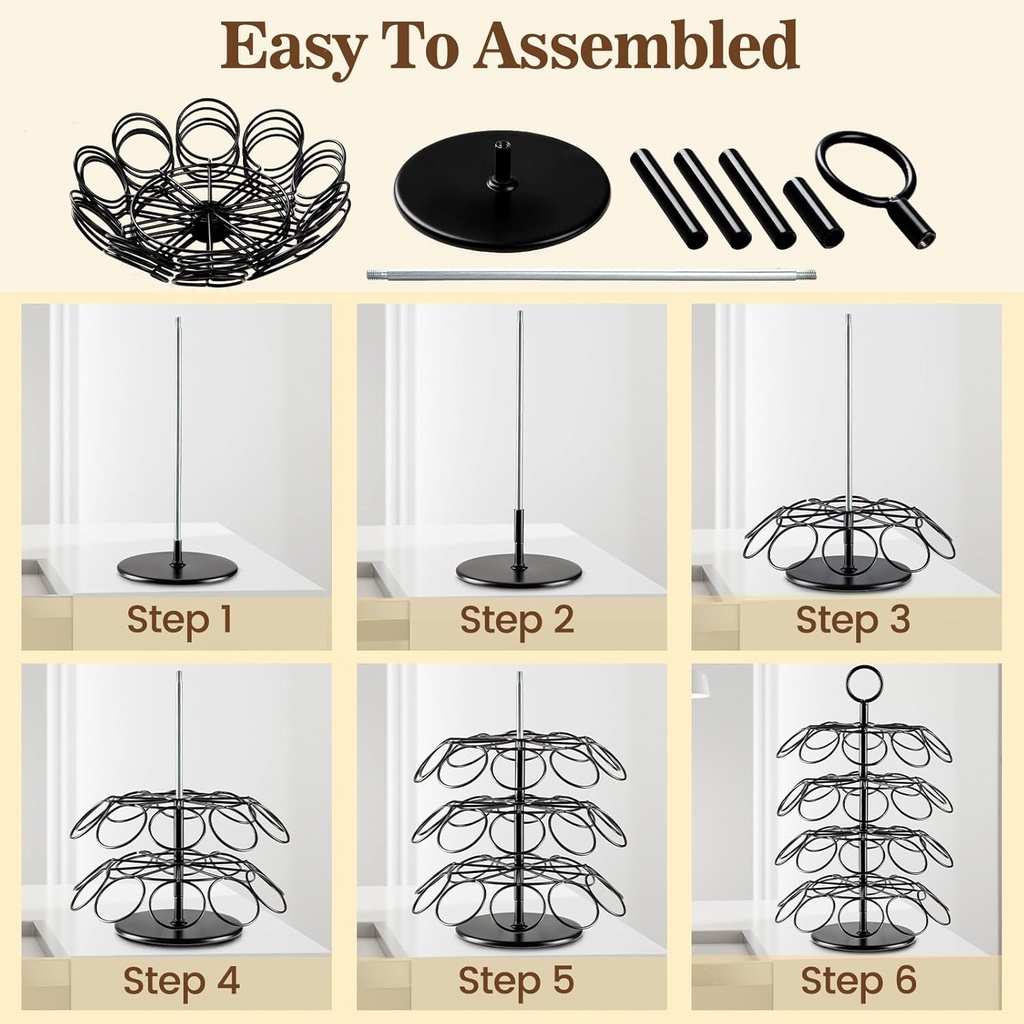 Easy To Assembled

Step 1

Step 2

Step 3

Step 4

Step 5

Step 6