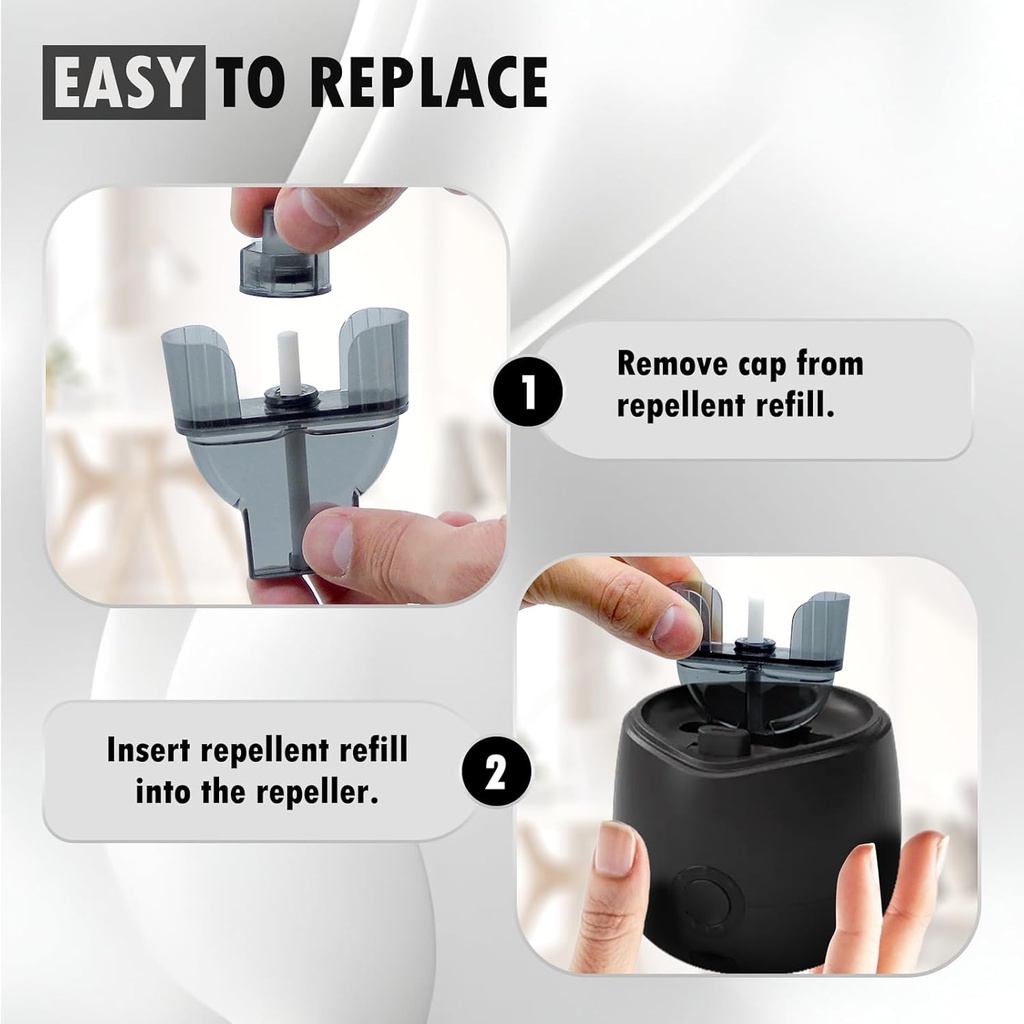 EASY TO REPLACE

1

Remove cap from repellent refill.

Insert repellent refill into the repeller.

2