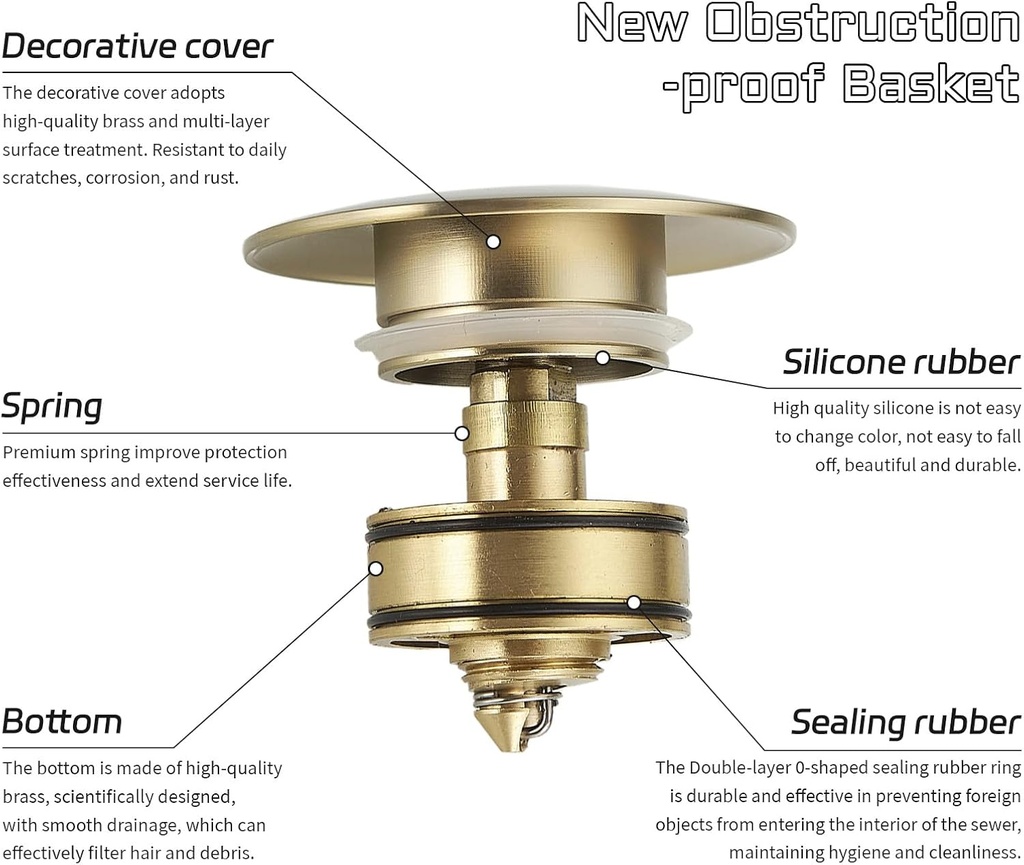 New Obstruction
-proof Basket

Decorative cover
The decorative cover adopts high-quality brass and multi-layer surface treatment. Resistant to daily scratches, corrosion, and rust.

Silicone rubber
High quality silicone is not easy to change color, not easy to fall off, beautiful and durable.

Spring
Premium spring improve protection effectiveness and extend service life.

Bottom
The bottom is made of high-quality brass, scientifically designed, with smooth drainage, which can effectively filter hair and debris.

Sealing rubber
The Double-layer 0-shaped sealing rubber ring is durable and effective in preventing foreign objects from entering the interior of the sewer, maintaining hygiene and cleanliness.