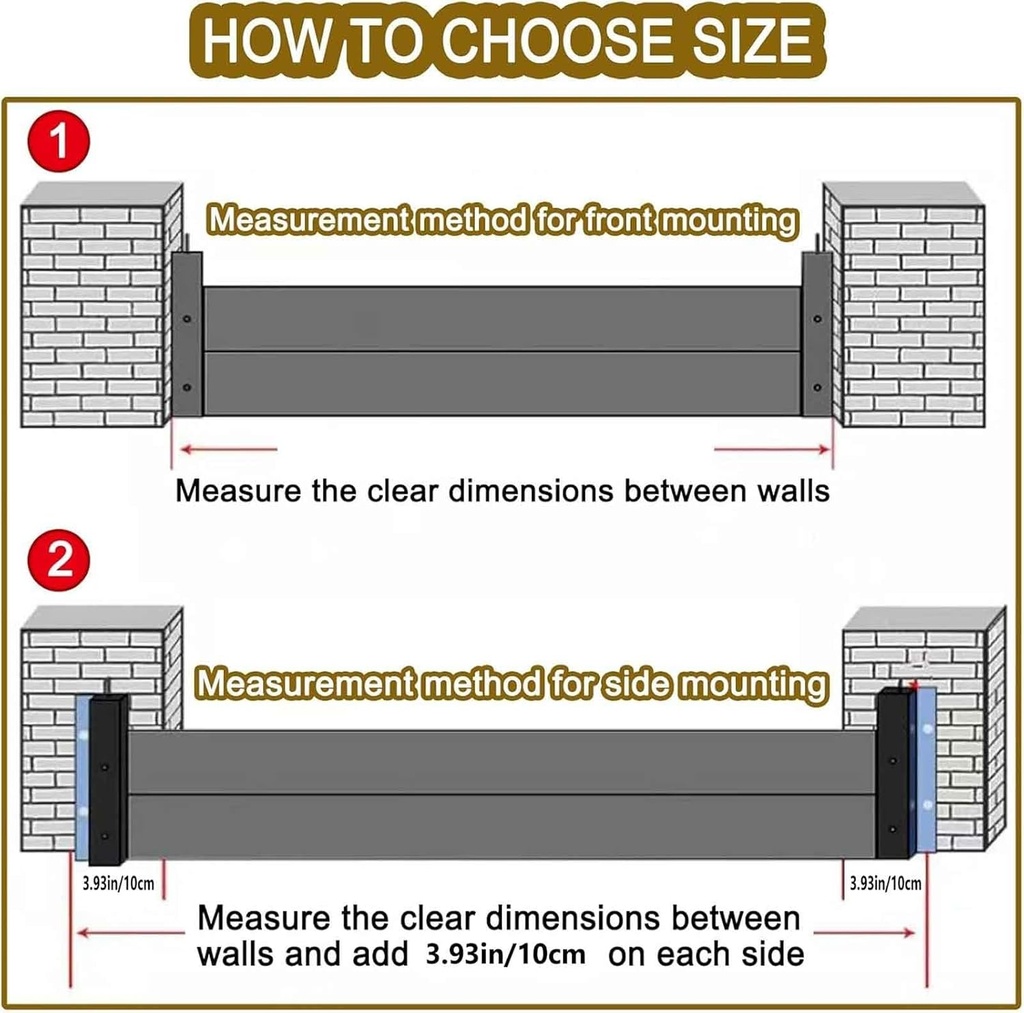 HOW TO CHOOSE SIZE

1

Measurement method for front mounting

Measure the clear dimensions between walls

2

Measurement method for side mounting

3.93in/10cm

3.93in/10cm

Measure the clear dimensions between walls and add 3.93in/10cm on each side