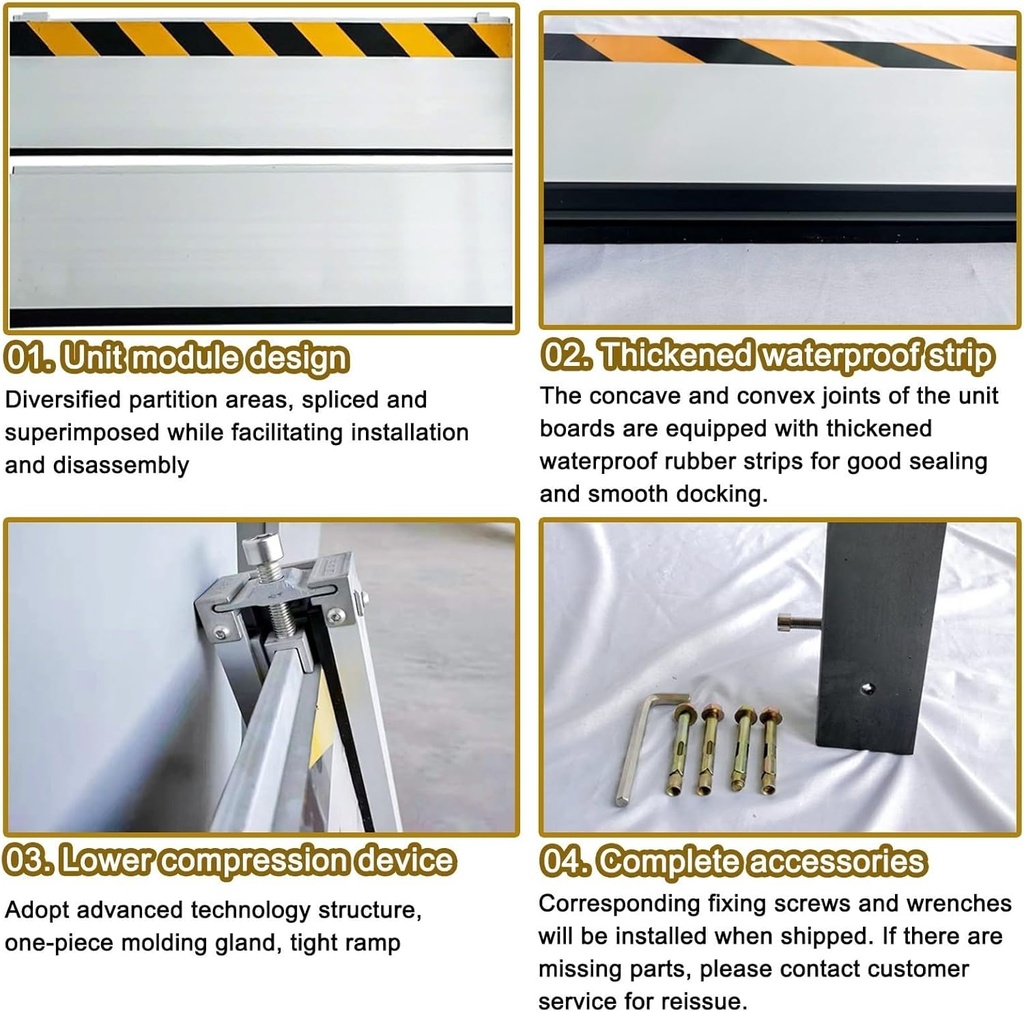 01. Unit module design

Diversified partition areas, spliced and superimposed while facilitating installation and disassembly

02. Thickened waterproof strip

The concave and convex joints of the unit boards are equipped with thickened waterproof rubber strips for good sealing and smooth docking.

03. Lower compression device

Adopt advanced technology structure, one-piece molding gland, tight ramp

04. Complete accessories

Corresponding fixing screws and wrenches will be installed when shipped. If there are missing parts, please contact customer service for reissue.