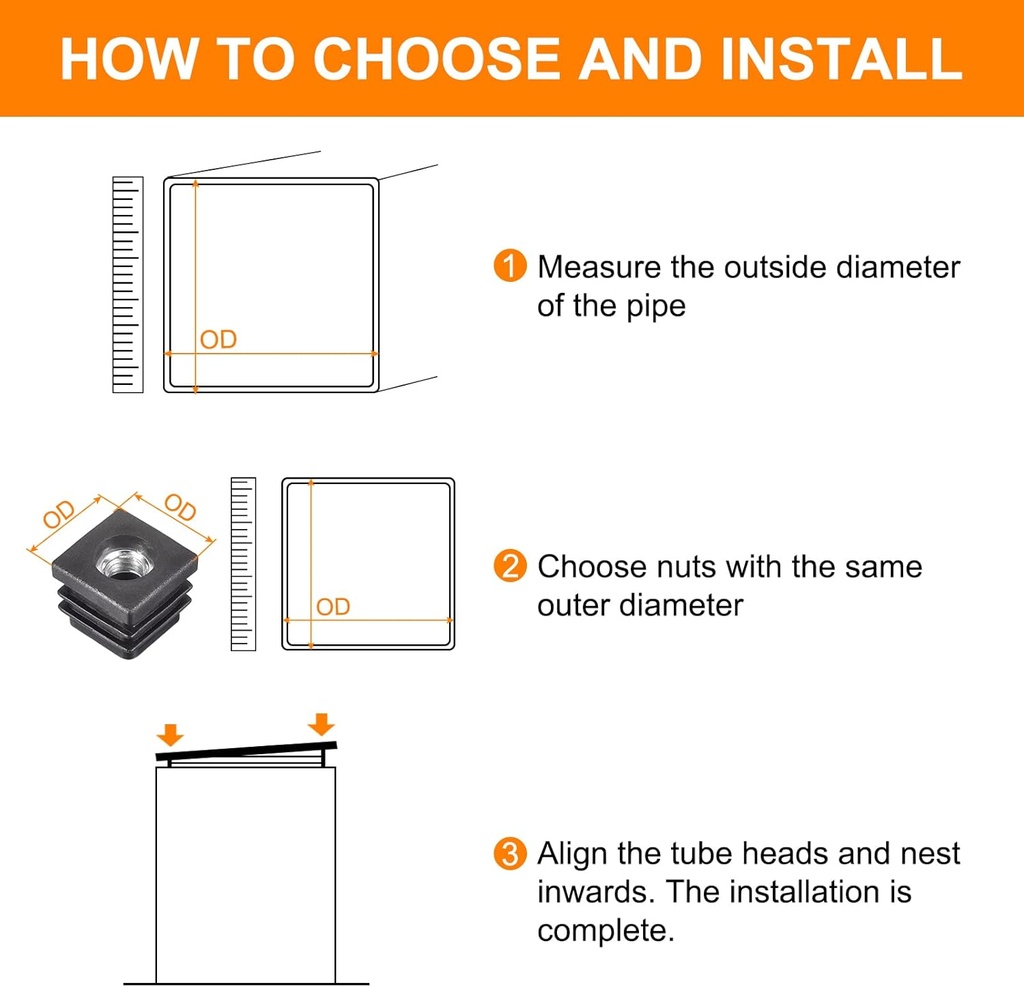 HOW TO CHOOSE AND INSTALL

OD

1 Measure the outside diameter of the pipe

OD OD

OD

2 Choose nuts with the same outer diameter

3 Align the tube heads and nest inwards. The installation is complete.