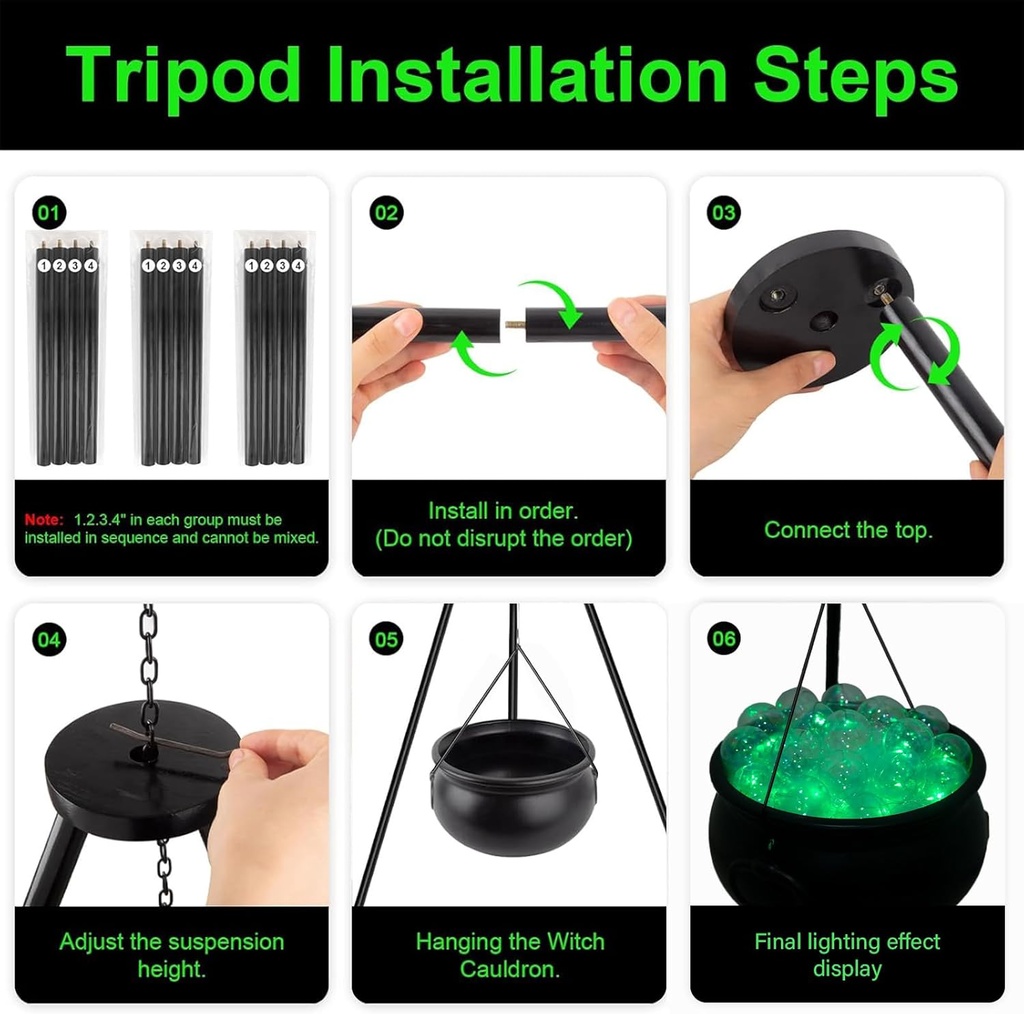 Tripod Installation Steps

01

1 2 3 4
1 2 3 4
1 2 3 4

Note: 1.2.3.4" in each group must be installed in sequence and cannot be mixed.

02

Install in order.
(Do not disrupt the order)

03

Connect the top.

04

Adjust the suspension height.

05

Hanging the Witch Cauldron.

06

Final lighting effect display