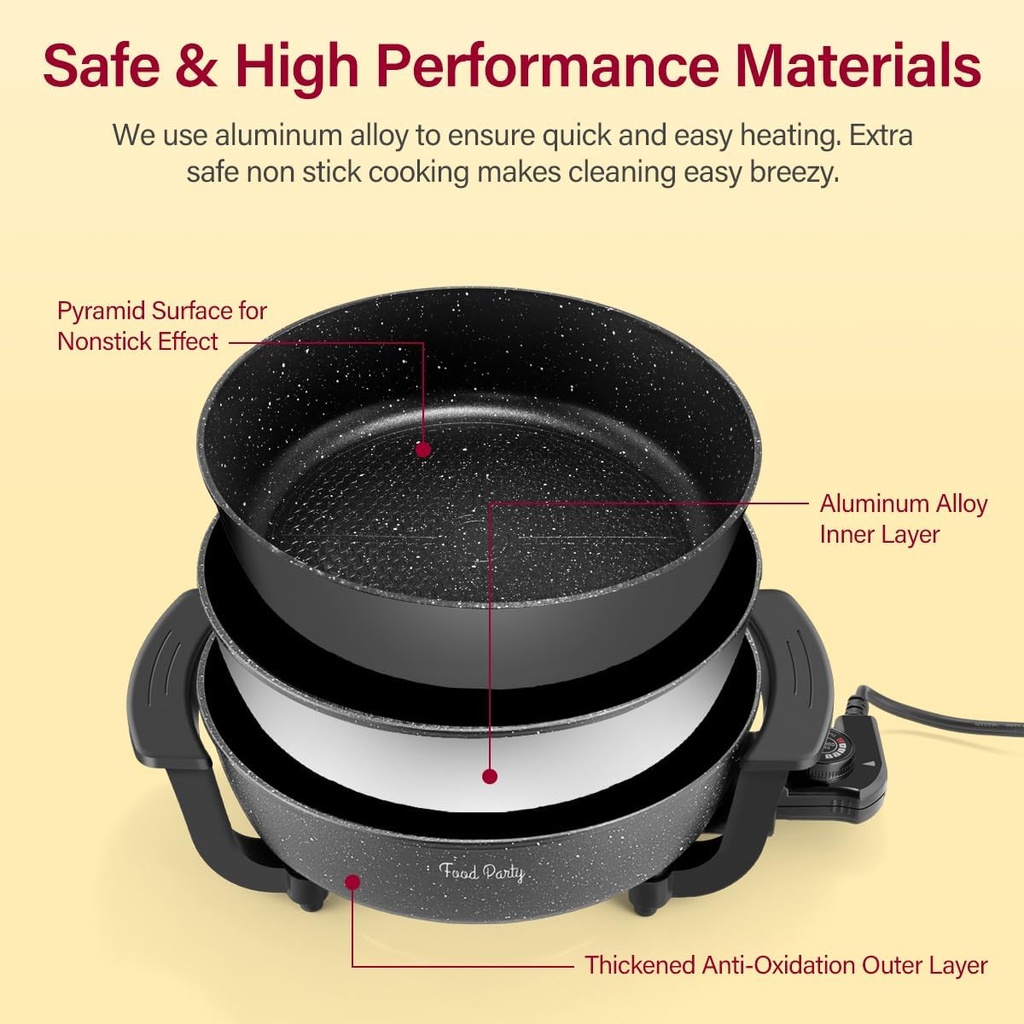 Safe & High Performance Materials

We use aluminum alloy to ensure quick and easy heating. Extra safe non stick cooking makes cleaning easy breezy.

Pyramid Surface for Nonstick Effect

Aluminum Alloy Inner Layer

Food Party

Thickened Anti-Oxidation Outer Layer