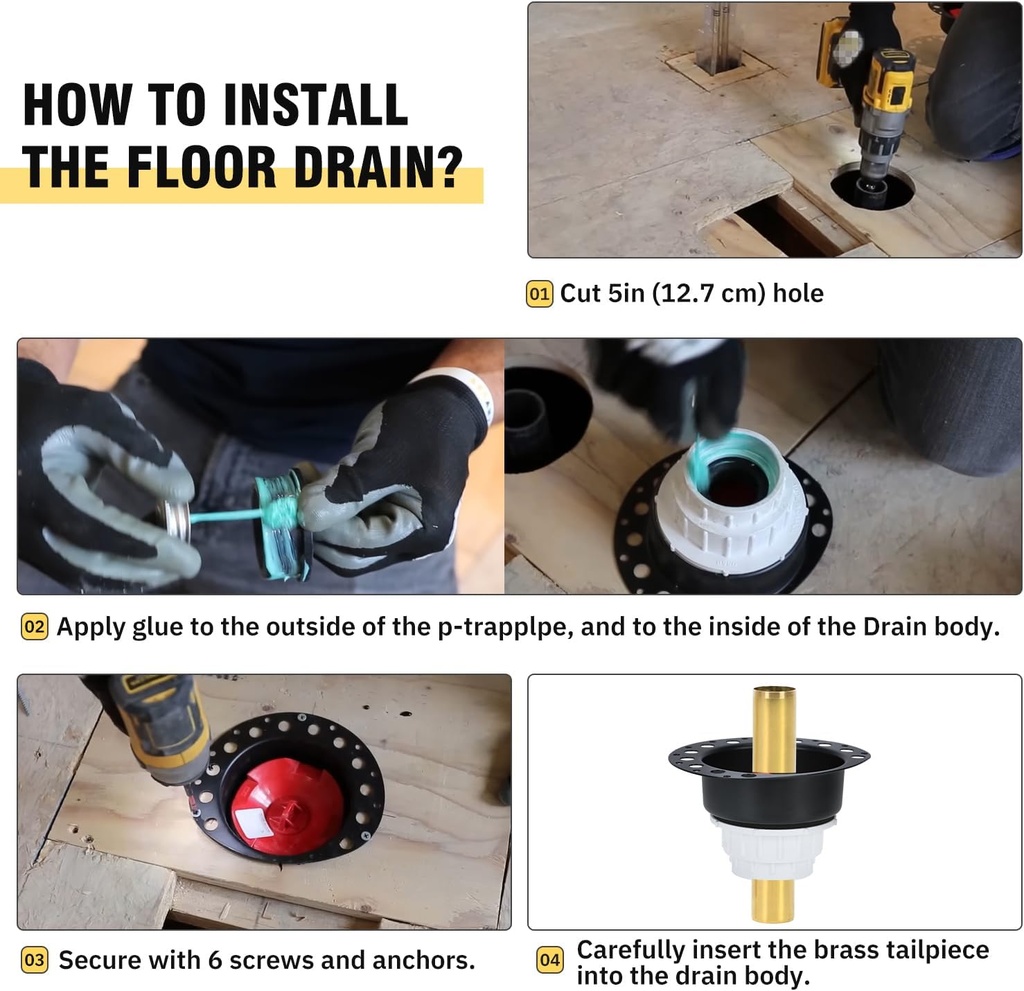 HOW TO INSTALL THE FLOOR DRAIN?

01 Cut 5in (12.7 cm) hole

02 Apply glue to the outside of the p-trapplpe, and to the inside of the Drain body.

03 Secure with 6 screws and anchors.

04 Carefully insert the brass tailpiece into the drain body.