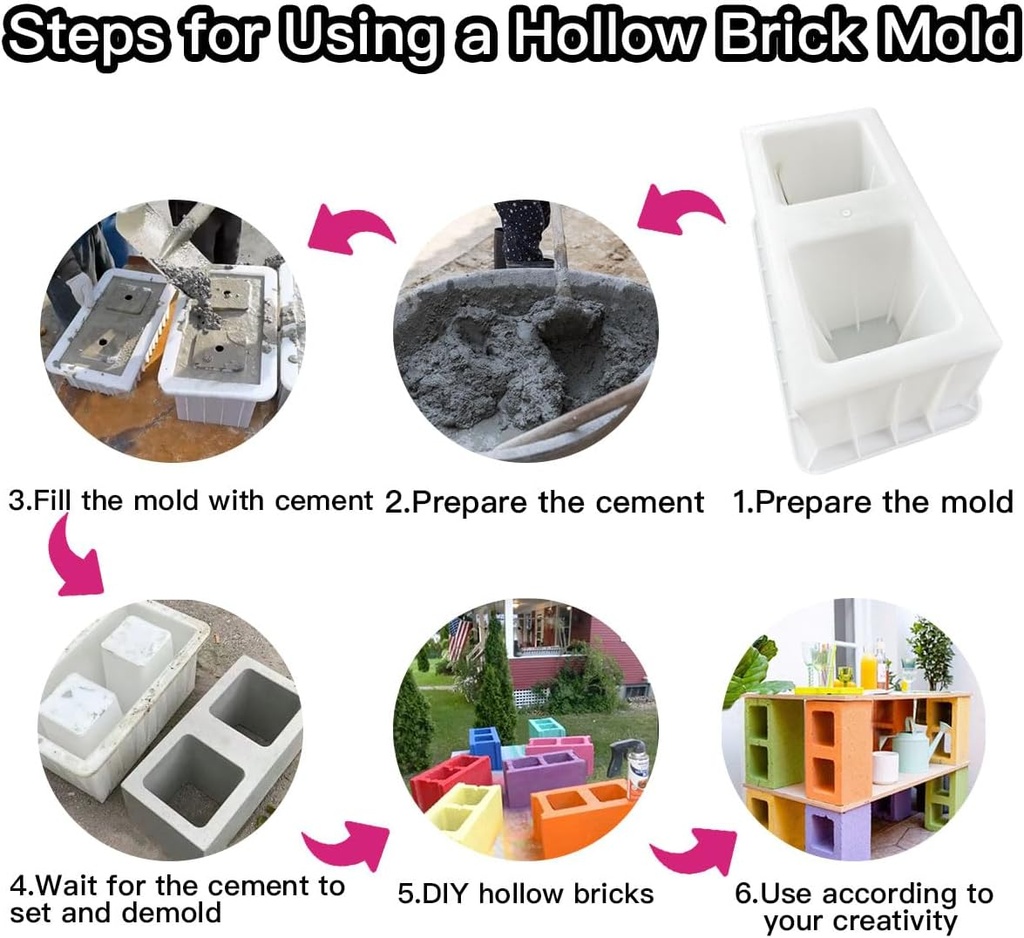 Steps for Using a Hollow Brick Mold

3.Fill the mold with cement

2.Prepare the cement

1.Prepare the mold

4.Wait for the cement to set and demold

5.DIY hollow bricks

6.Use according to your creativity