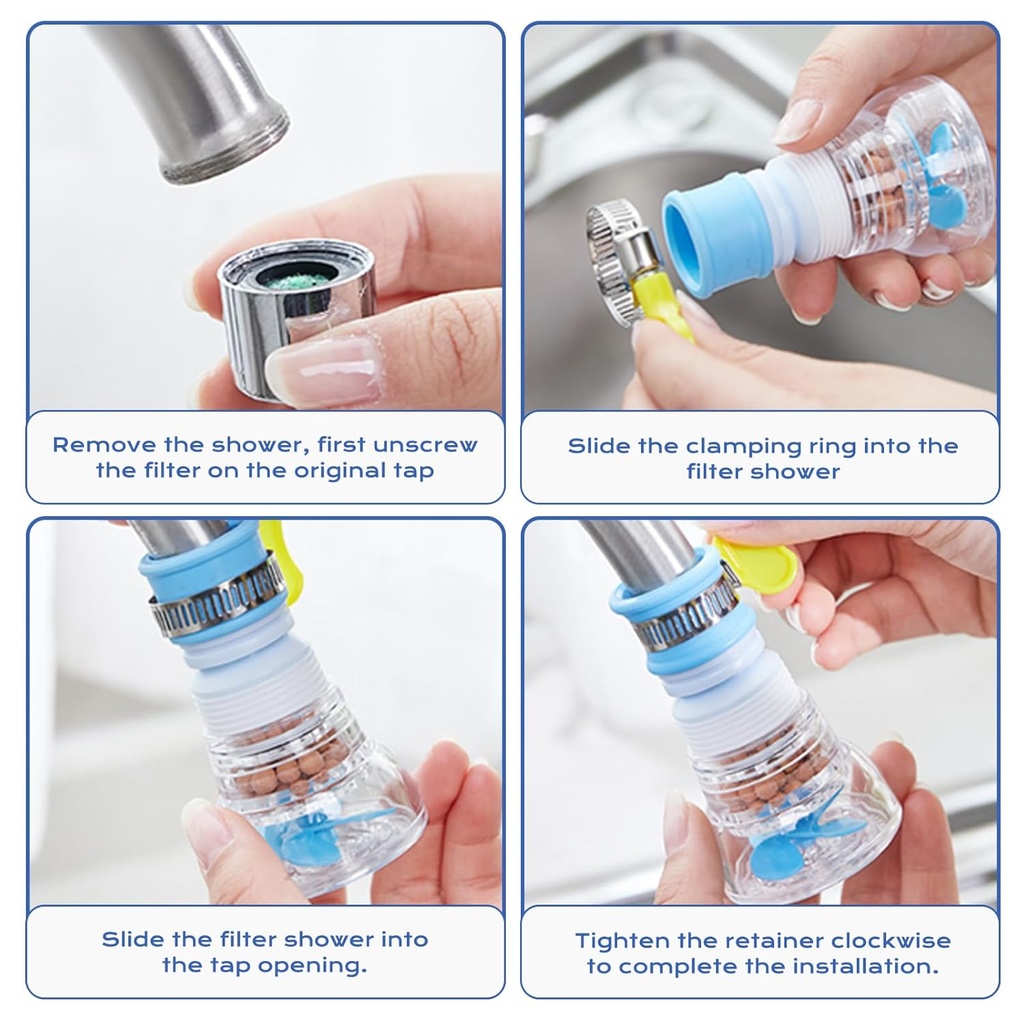 Remove the shower, first unscrew the filter on the original tap

Slide the clamping ring into the filter shower

Slide the filter shower into the tap opening.

Tighten the retainer clockwise to complete the installation.