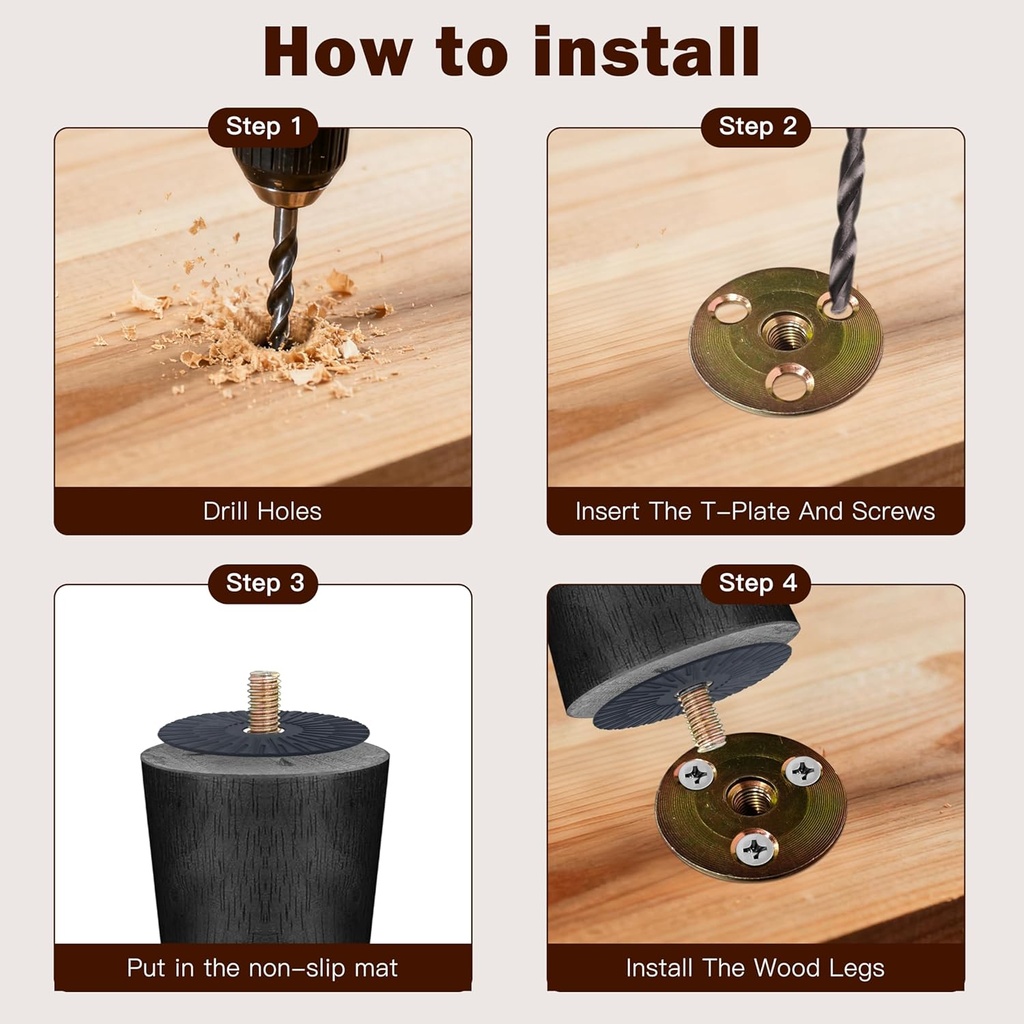 How to install

Step 1

Drill Holes

Step 2

Insert The T-Plate And Screws

Step 3

Put in the non-slip mat

Step 4

Install The Wood Legs