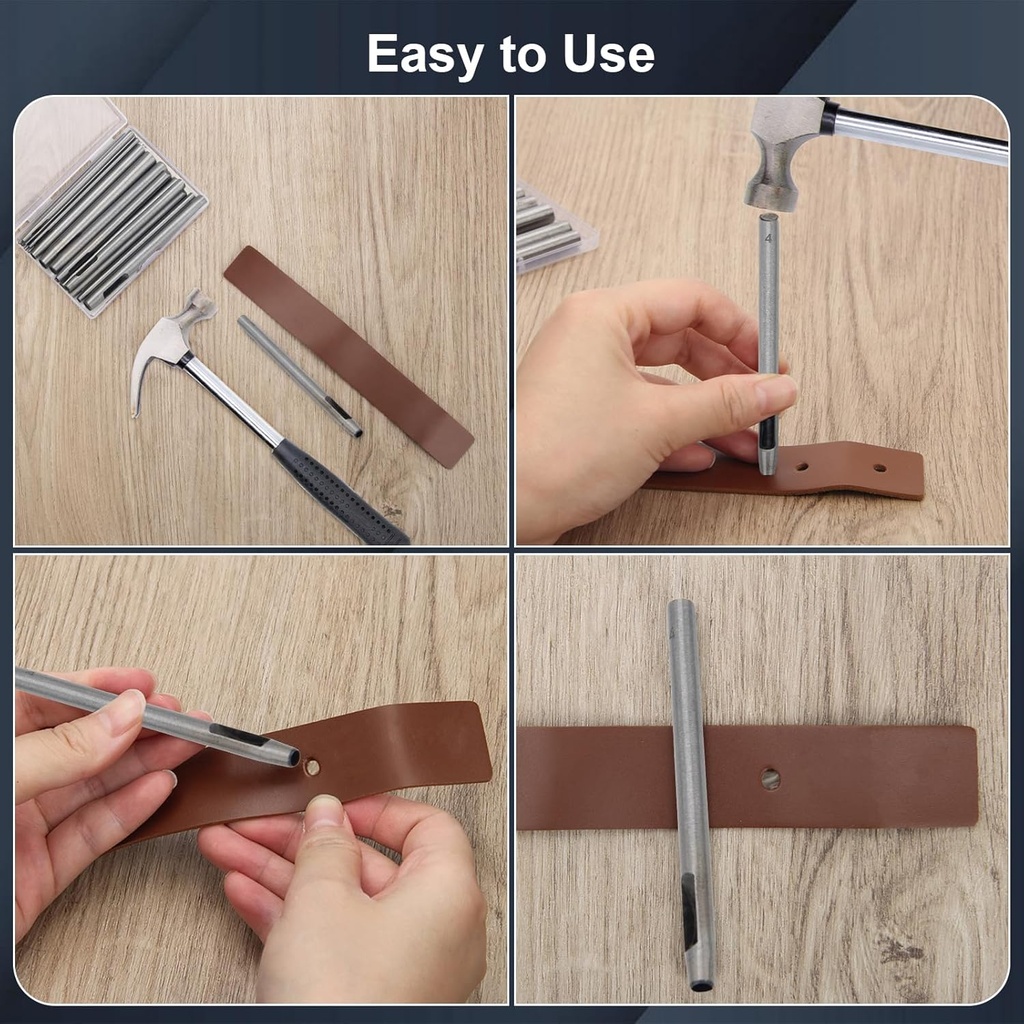 Easy to Use

4