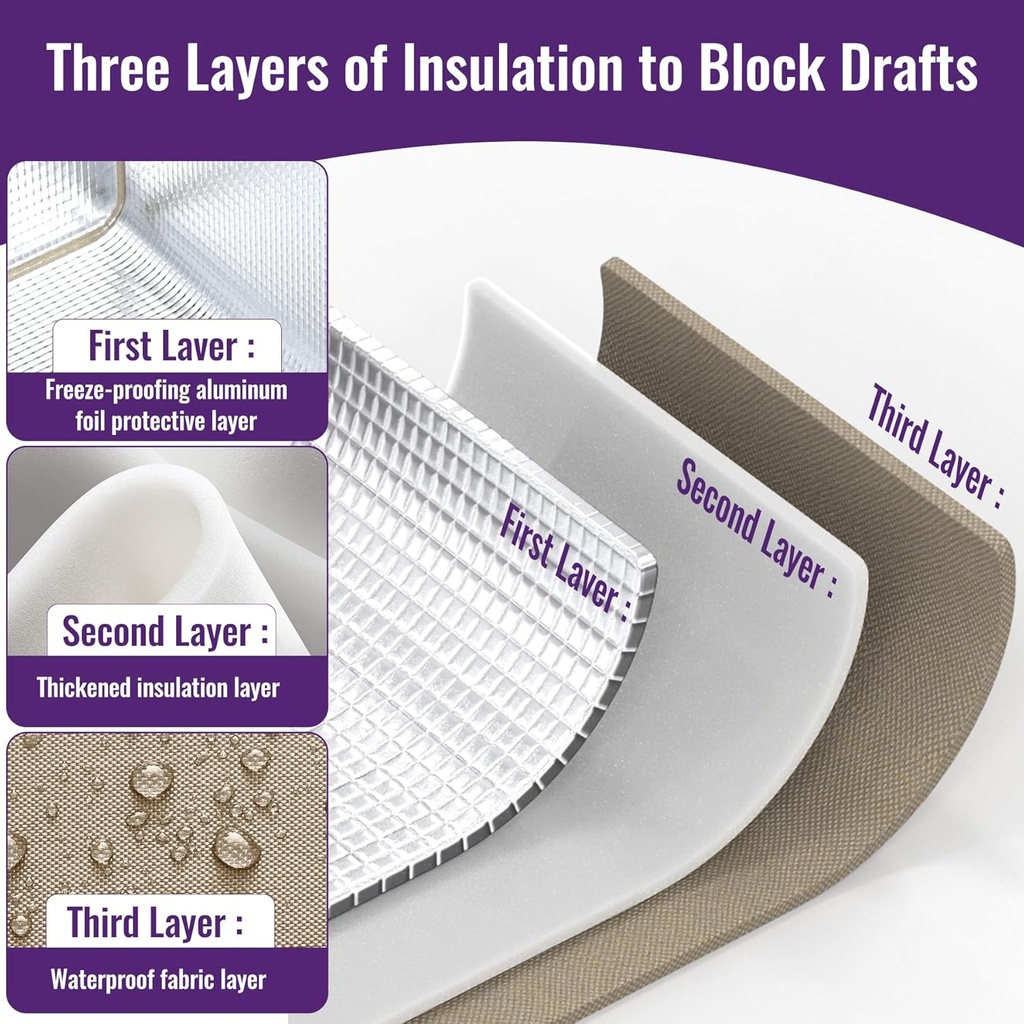 Three Layers of Insulation to Block Drafts

First Layer :

Freeze-proofing aluminum foil protective layer

Second Layer :

Thickened insulation layer

Third Layer :

Waterproof fabric layer

First Layer :

Second Layer :

Third Layer :