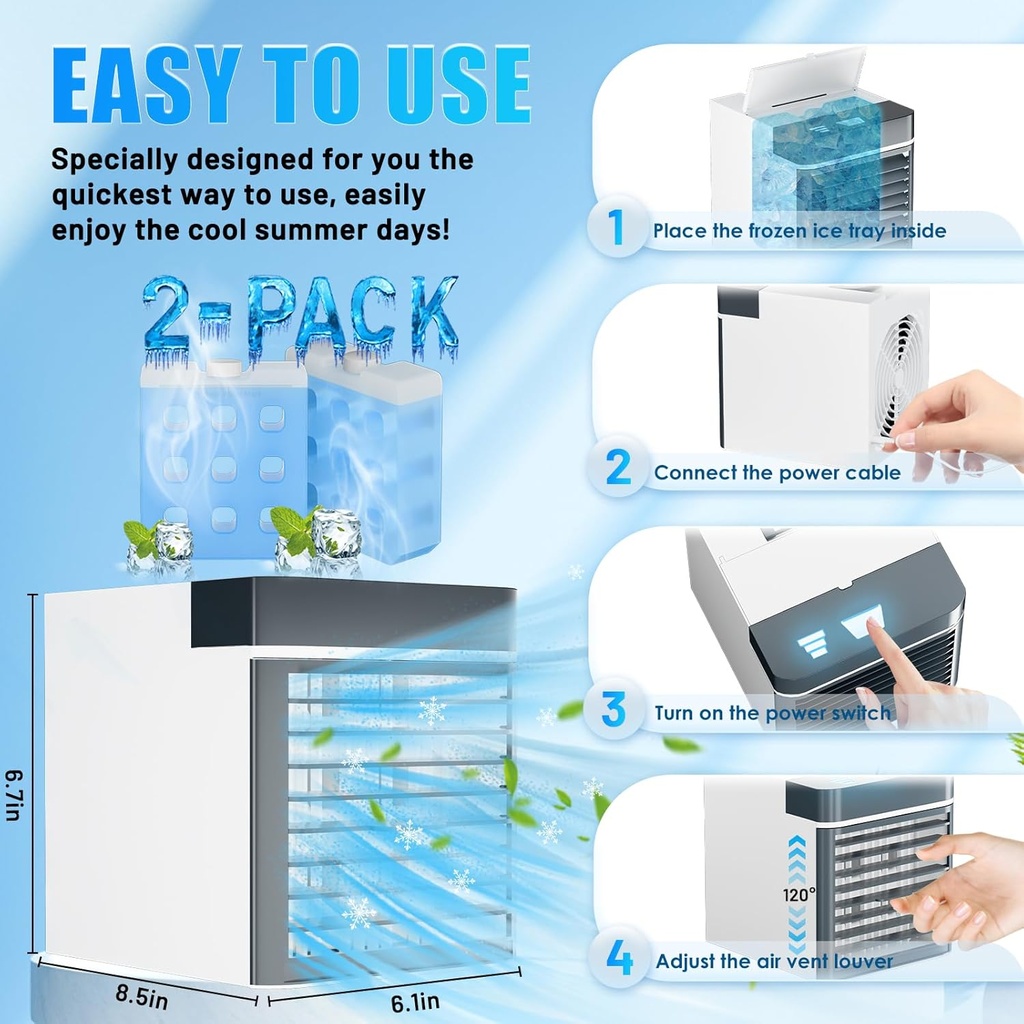 EASY TO USE

Specially designed for you the quickest way to use, easily enjoy the cool summer days!

2-PACK

6.7in

8.5in

6.1in

1 Place the frozen ice tray inside

2 Connect the power cable

3 Turn on the power switch

120°

4 Adjust the air vent louver