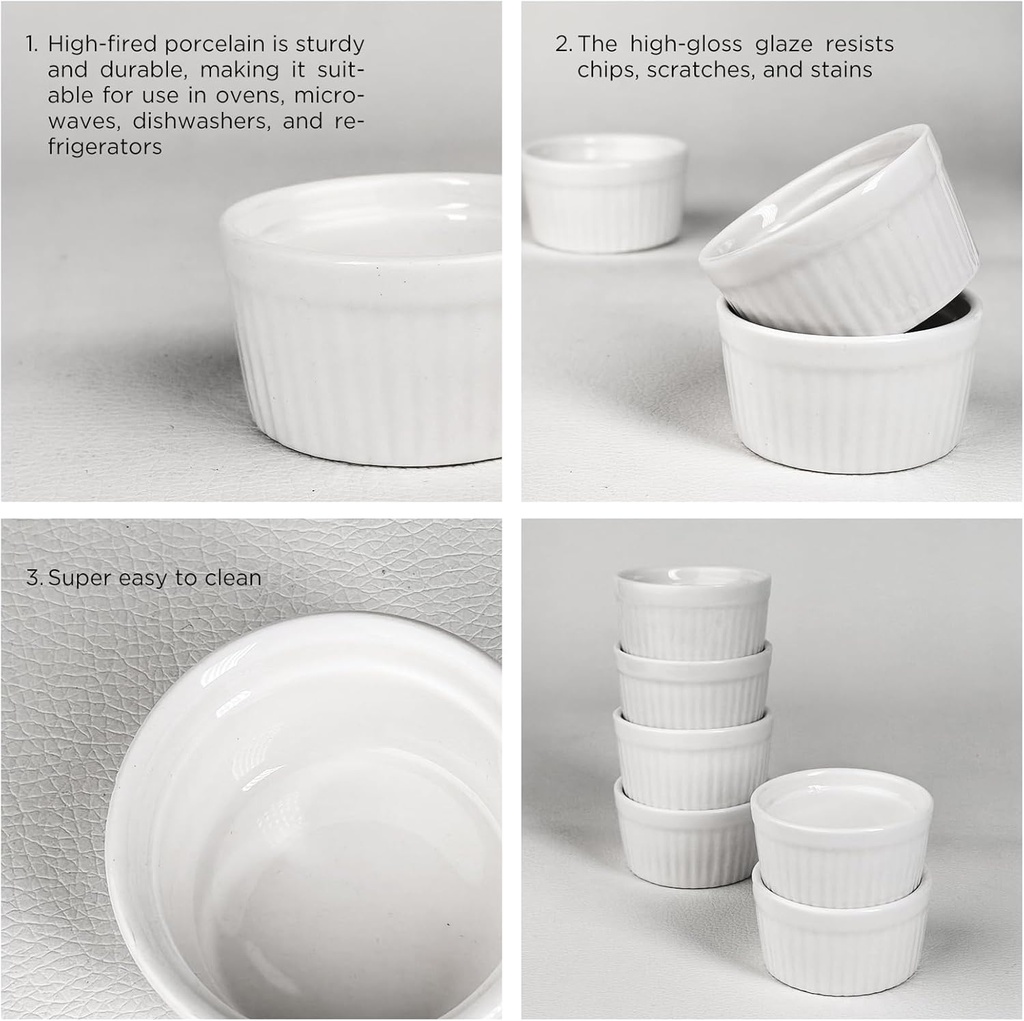 1. High-fired porcelain is sturdy and durable, making it suitable for use in ovens, microwaves, dishwashers, and refrigerators

2. The high-gloss glaze resists chips, scratches, and stains

3. Super easy to clean