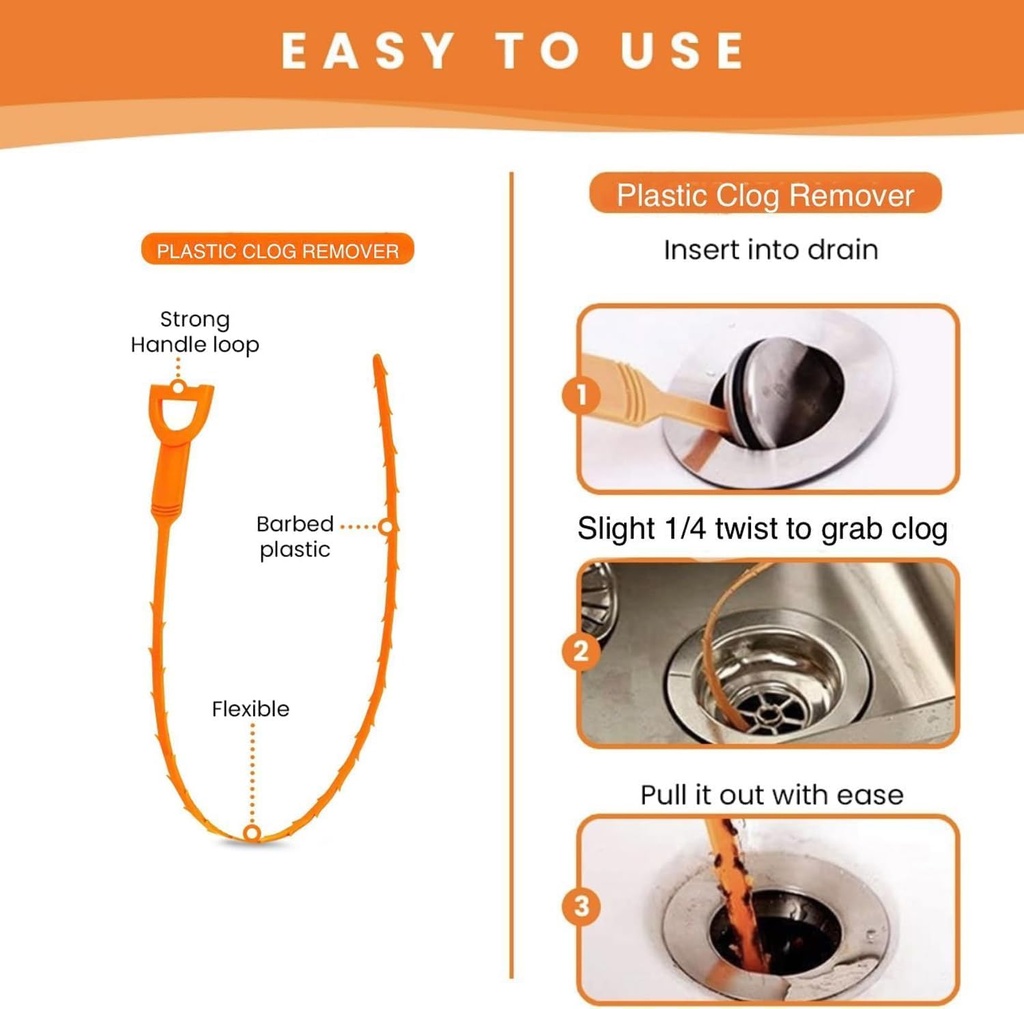 EASY TO USE

PLASTIC CLOG REMOVER

Strong Handle loop

Barbed plastic

Flexible

Plastic Clog Remover

Insert into drain

1

Slight 1/4 twist to grab clog

2

Pull it out with ease

3