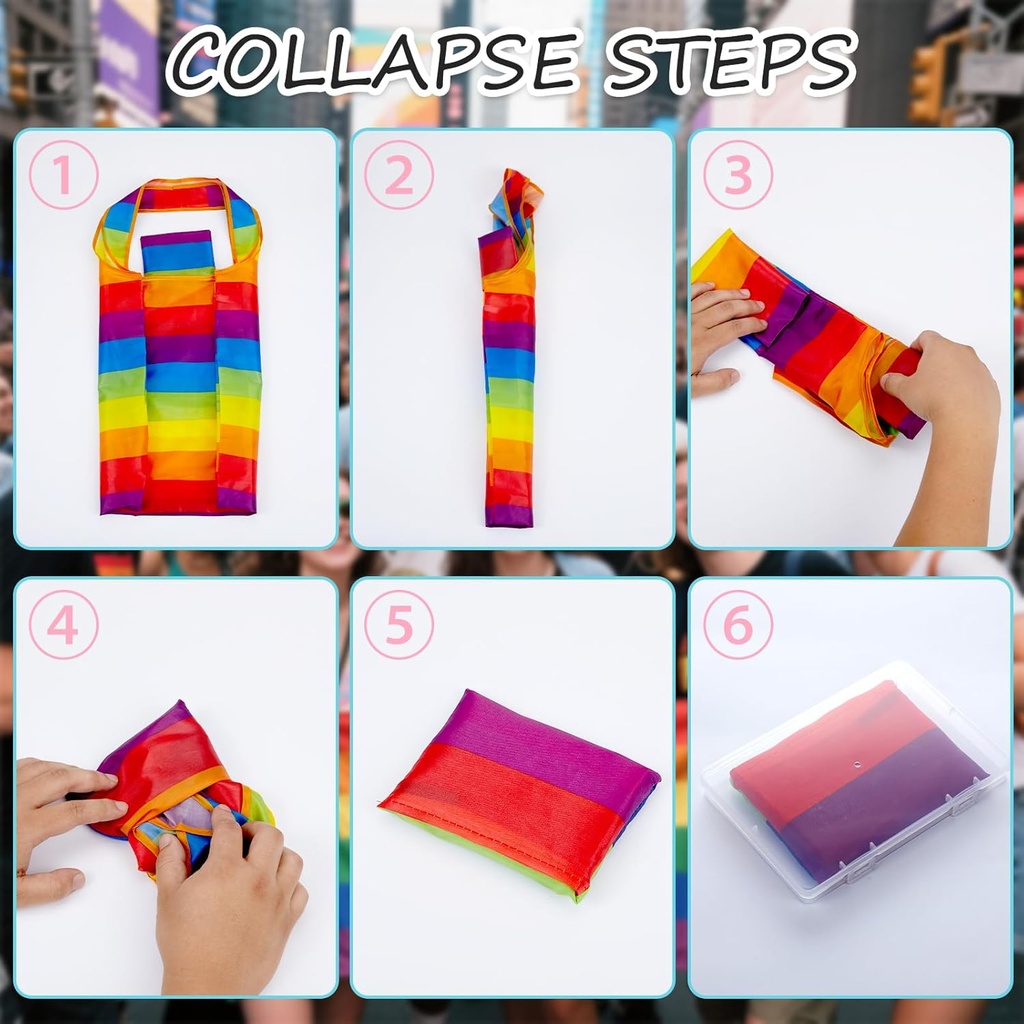 COLLAPSE STEPS

1

2

3

4

5

6