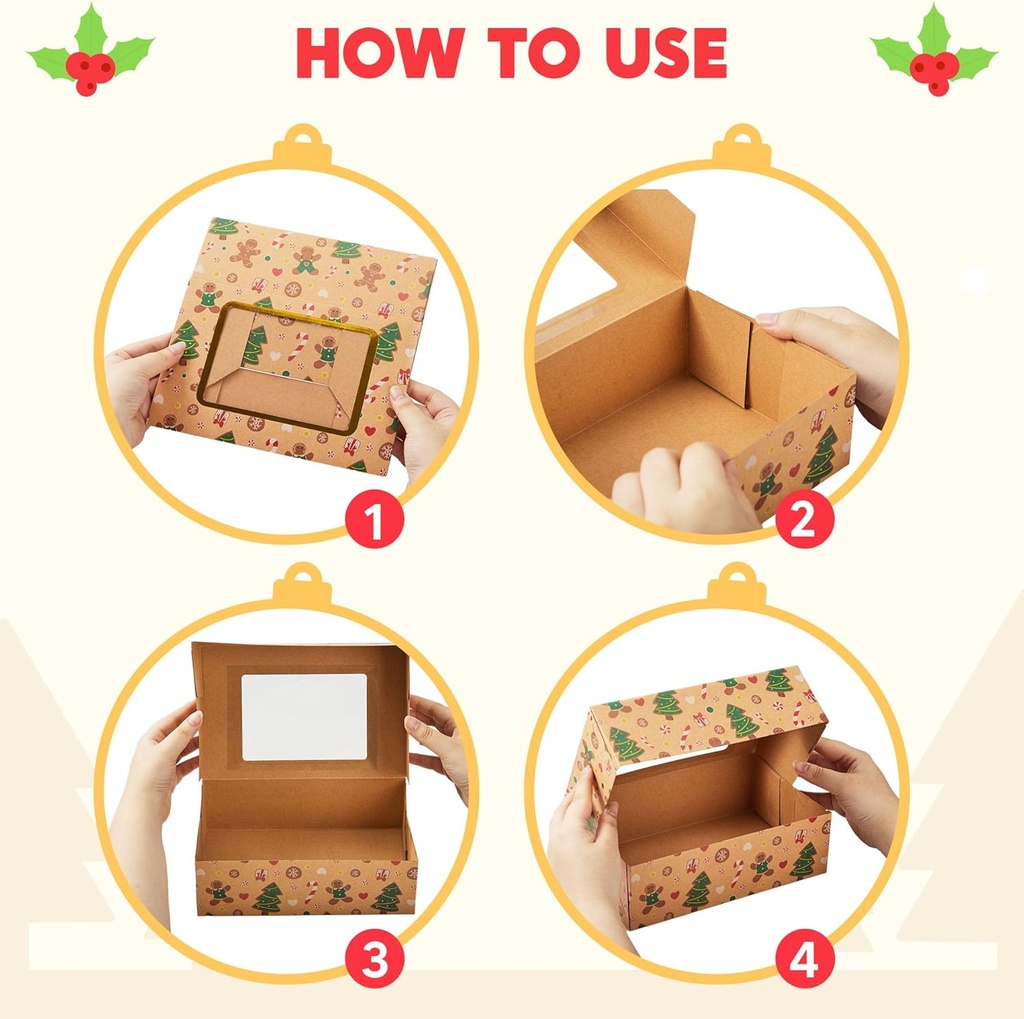 HOW TO USE

1

2

3

4