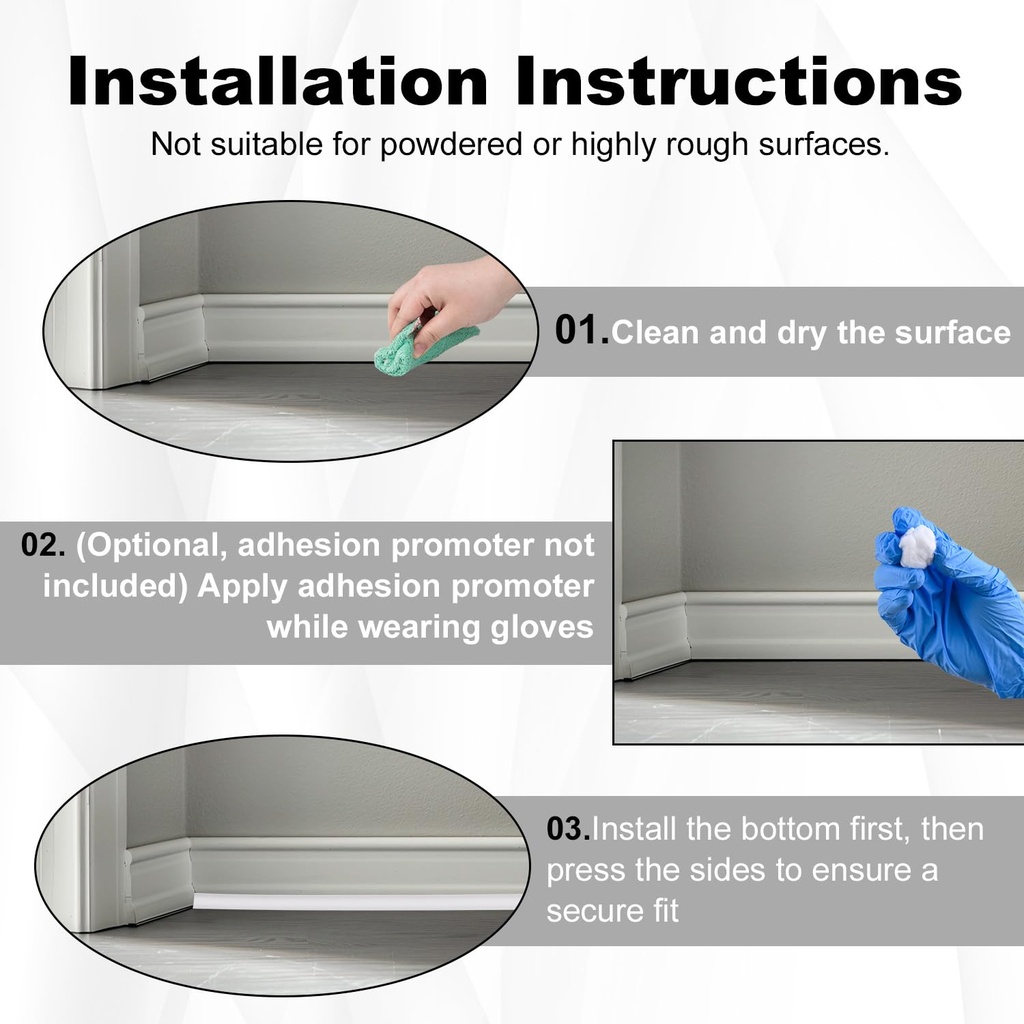 Installation Instructions

Not suitable for powdered or highly rough surfaces.

01.Clean and dry the surface

02. (Optional, adhesion promoter not included) Apply adhesion promoter while wearing gloves

03.Install the bottom first, then press the sides to ensure a secure fit