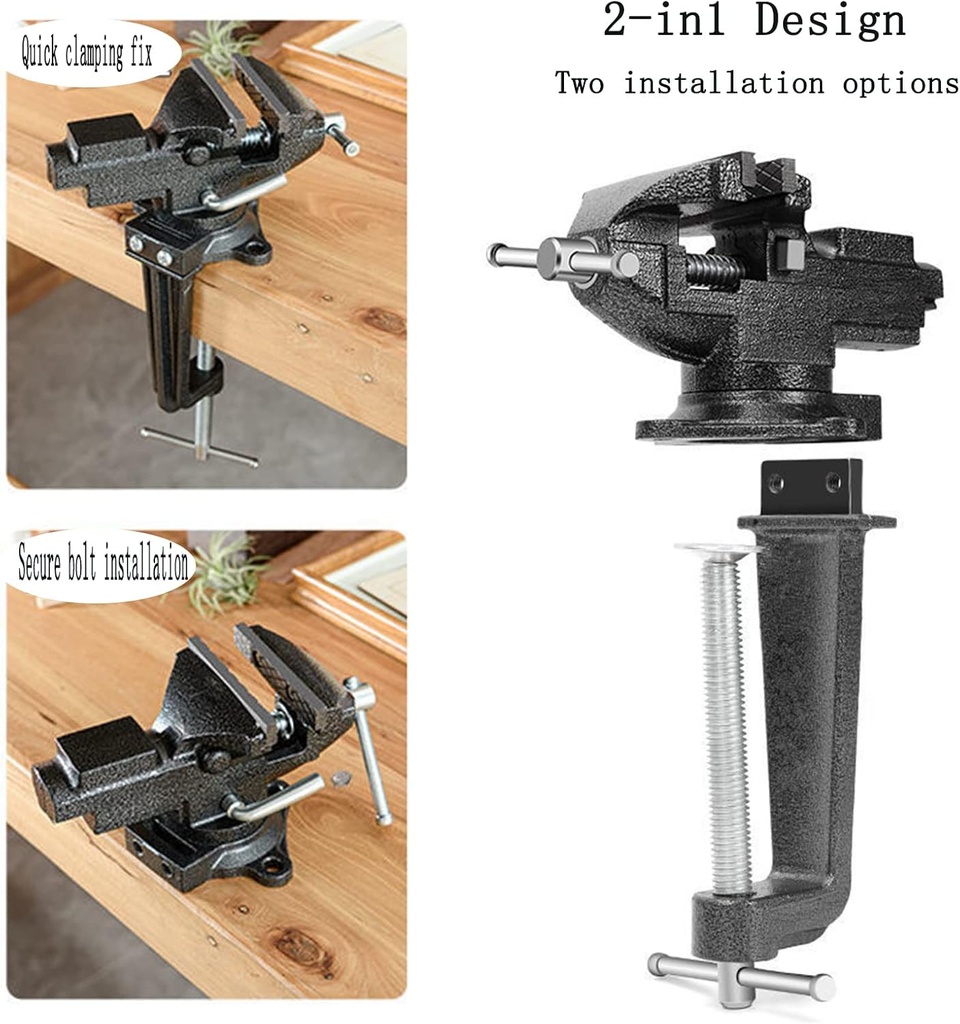 Quick clamping fix

Secure bolt installation

2-in1 Design

Two installation options