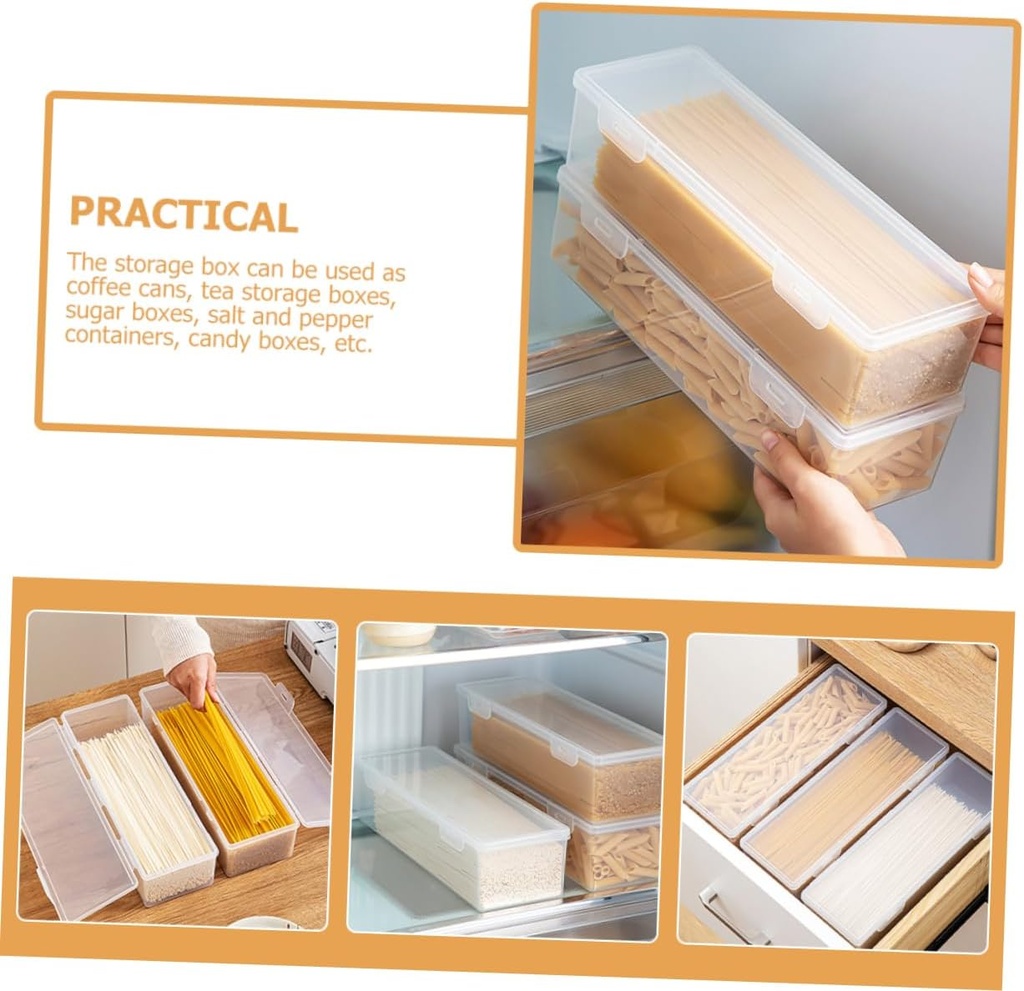 PRACTICAL

The storage box can be used as coffee cans, tea storage boxes, sugar boxes, salt and pepper containers, candy boxes, etc.