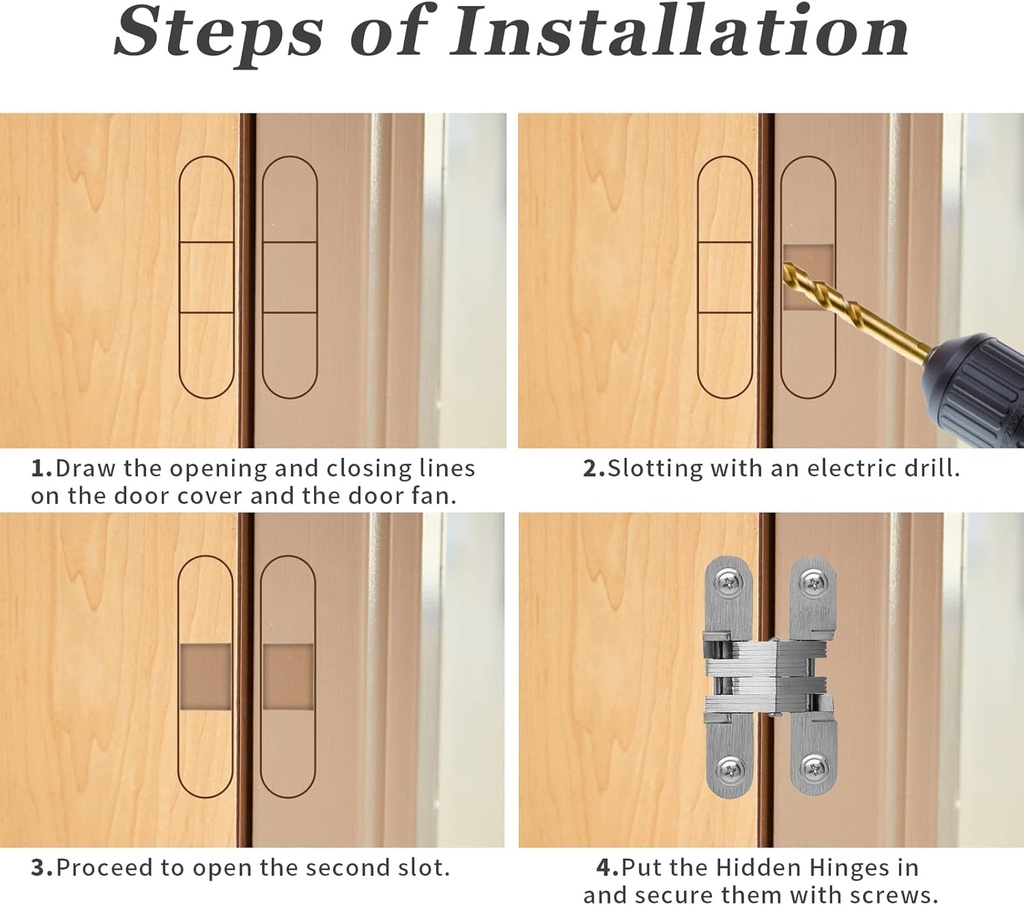 Steps of Installation

1.Draw the opening and closing lines on the door cover and the door fan.

2.Slotting with an electric drill.

3.Proceed to open the second slot.

4.Put the Hidden Hinges in and secure them with screws.