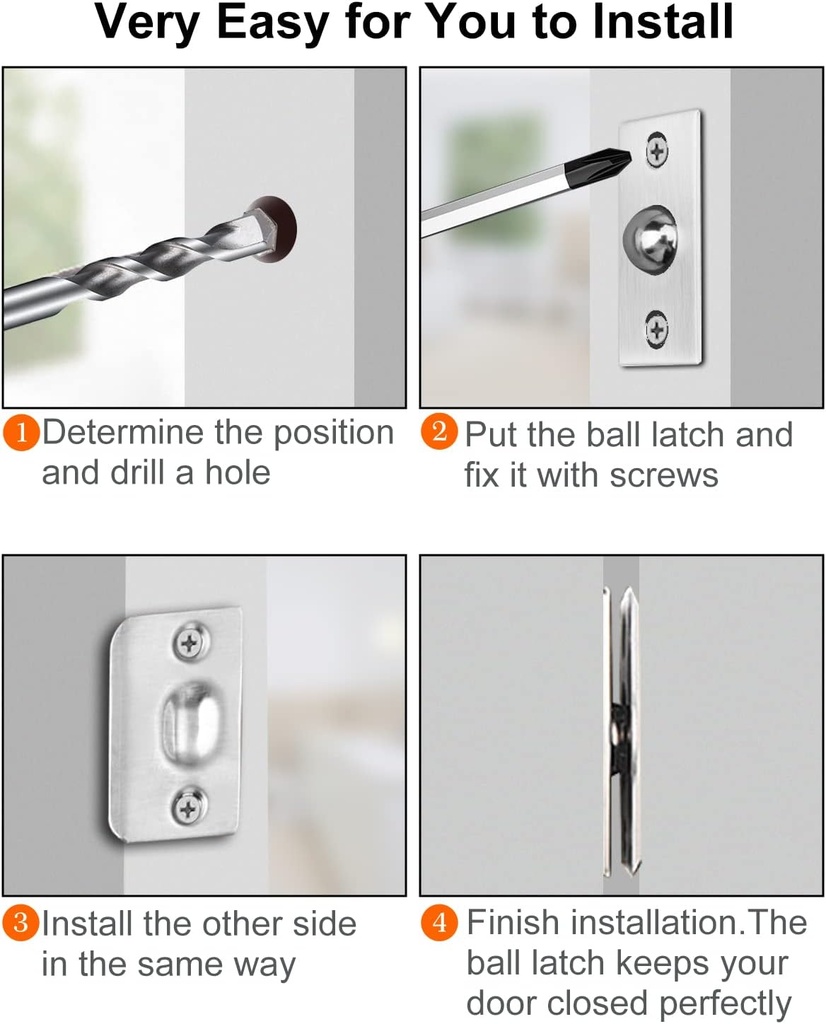 Very Easy for You to Install

1 Determine the position and drill a hole

2 Put the ball latch and fix it with screws

3 Install the other side in the same way

4 Finish installation.The ball latch keeps your door closed perfectly