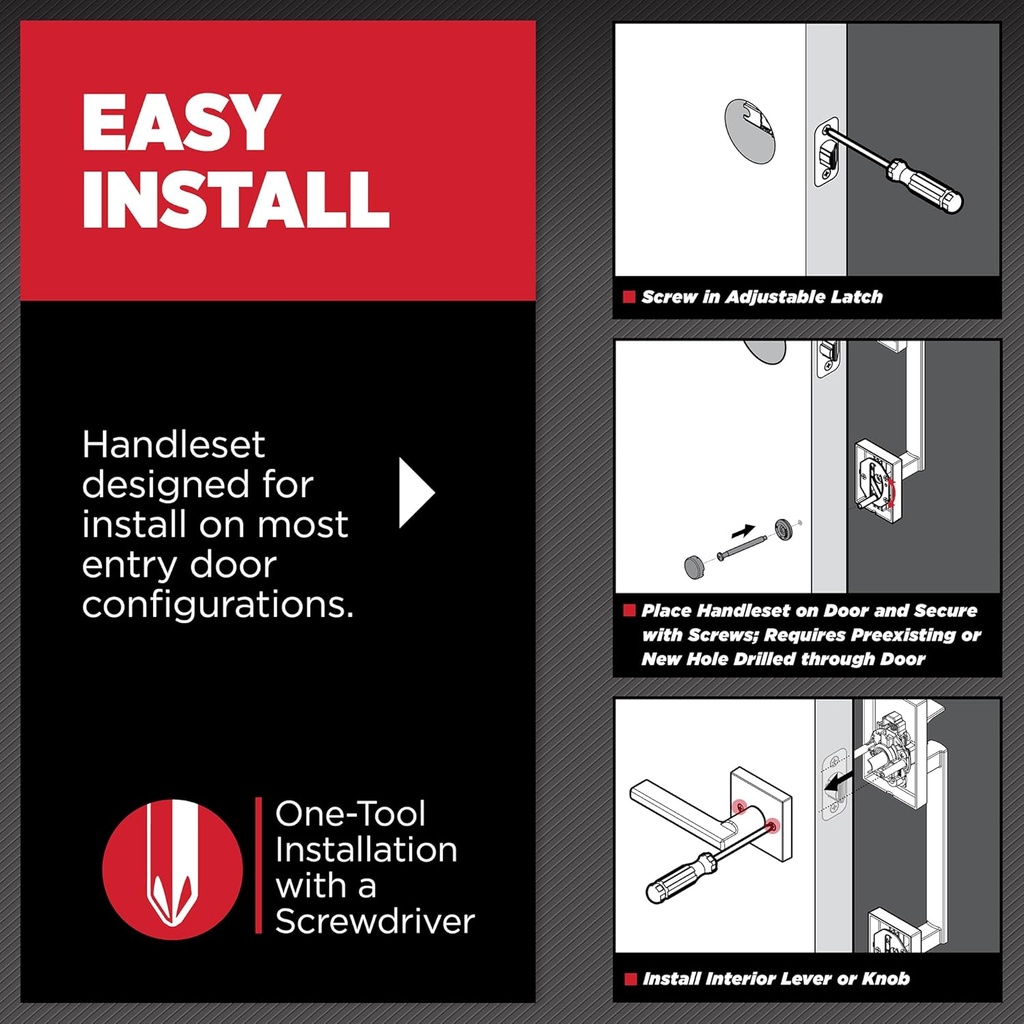 EASY INSTALL

Handleset designed for install on most entry door configurations.

One-Tool Installation with a Screwdriver

Screw in Adjustable Latch

Place Handleset on Door and Secure with Screws; Requires Preexisting or New Hole Drilled through Door

Install Interior Lever or Knob