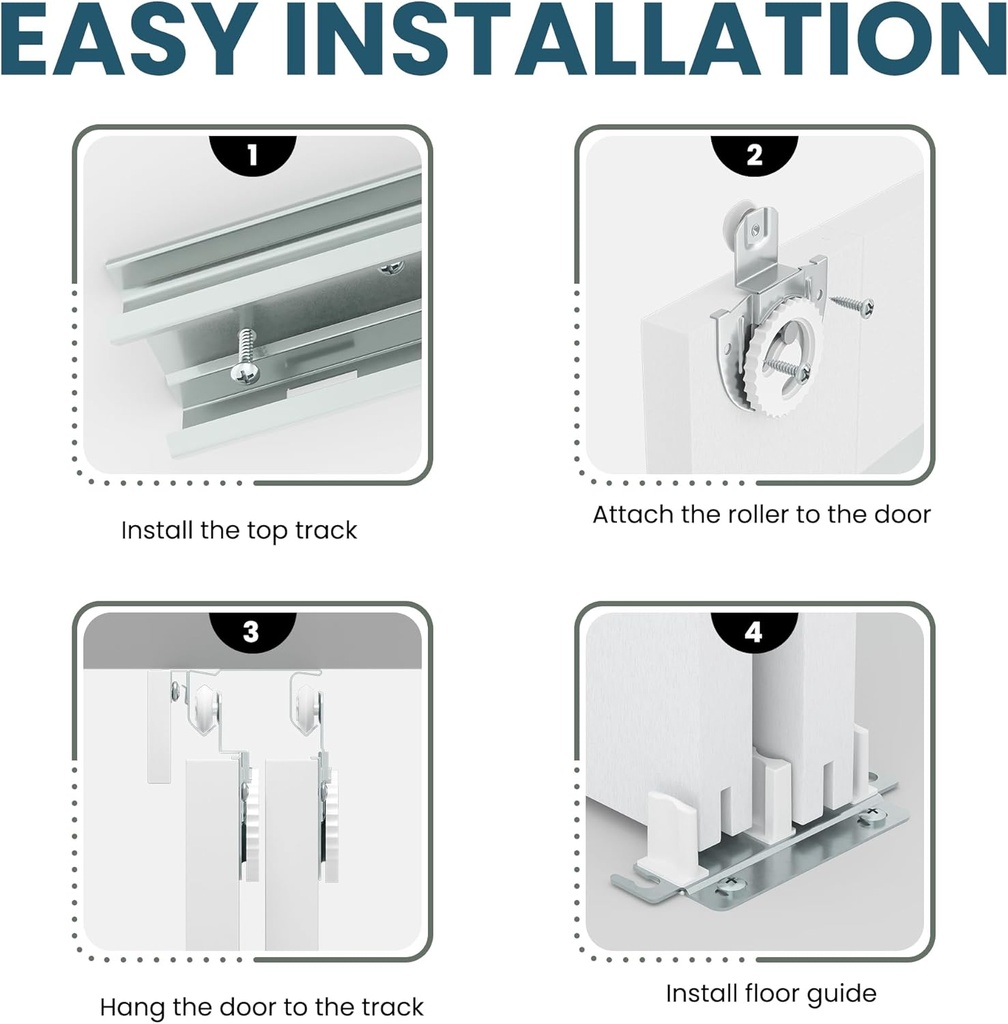 EASY INSTALLATION

1

Install the top track

2

Attach the roller to the door

3

Hang the door to the track

4

Install floor guide