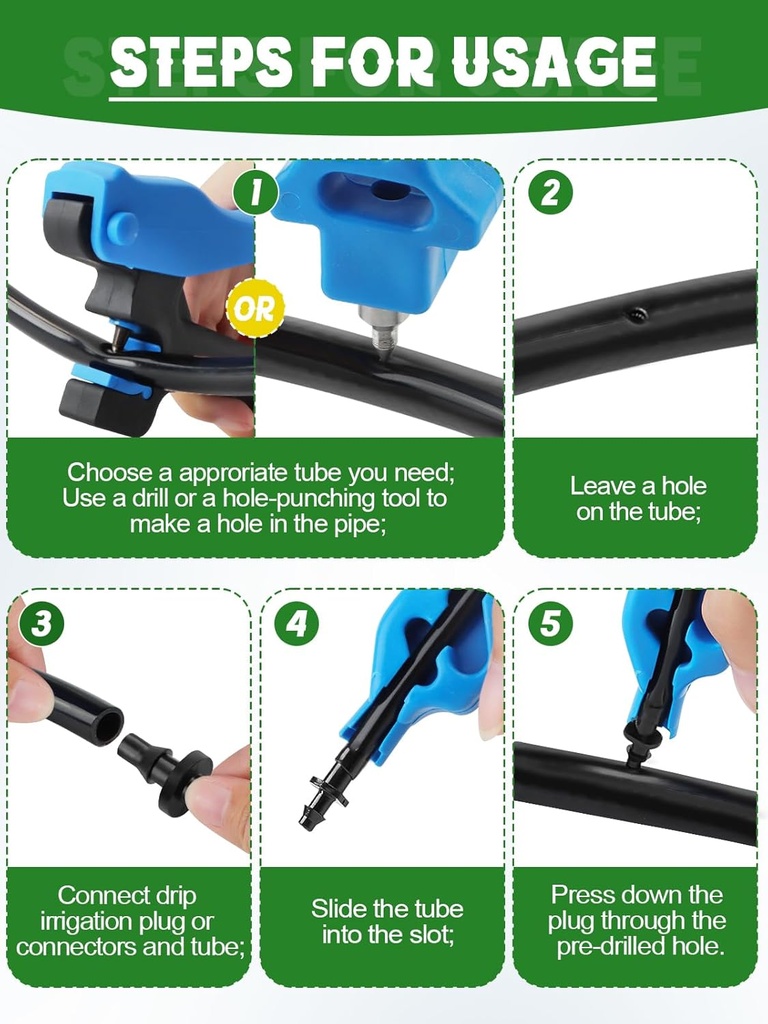 STEPS FOR USAGE

1

OR

Choose a approriate tube you need; Use a drill or a hole-punching tool to make a hole in the pipe;

2

Leave a hole on the tube;

3

Connect drip irrigation plug or connectors and tube;

4

Slide the tube into the slot;

5

Press down the plug through the pre-drilled hole.