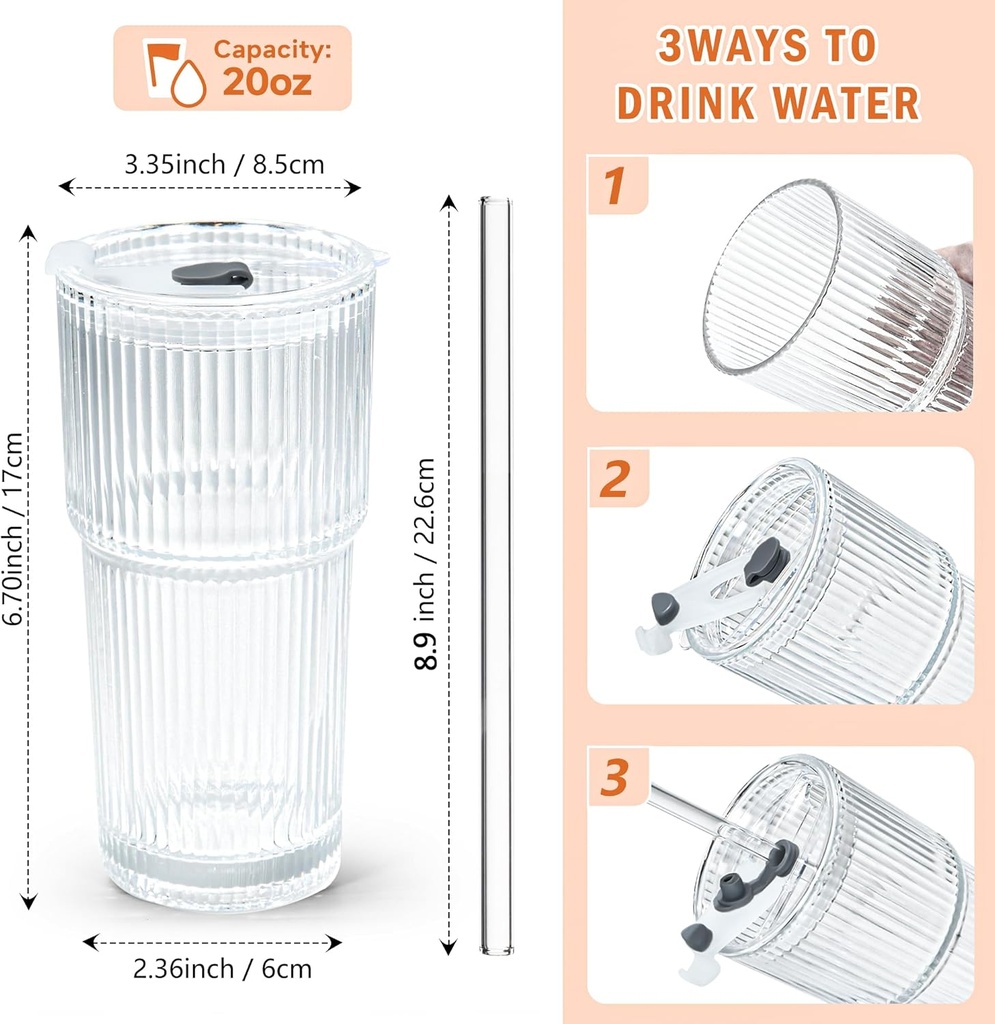 Capacity:
20oz

3.35inch / 8.5cm

6.70inch / 17cm

8.9 inch / 22.6cm

2.36inch / 6cm

3WAYS TO DRINK WATER

1

2

3