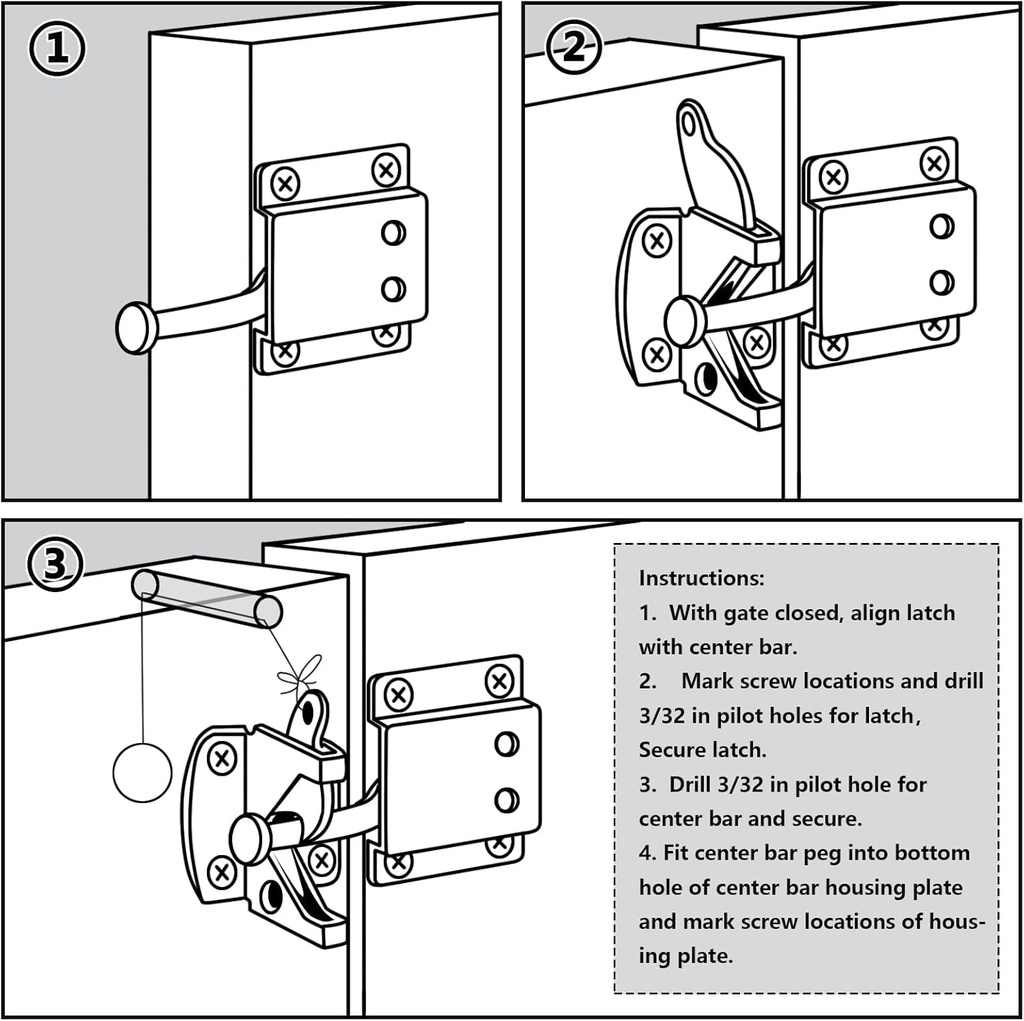 ①

②

③

Instructions:
1. With gate closed, align latch with center bar.
2. Mark screw locations and drill 3/32 in pilot holes for latch, Secure latch.
3. Drill 3/32 in pilot hole for center bar and secure.
4. Fit center bar peg into bottom hole of center bar housing plate and mark screw locations of housing plate.