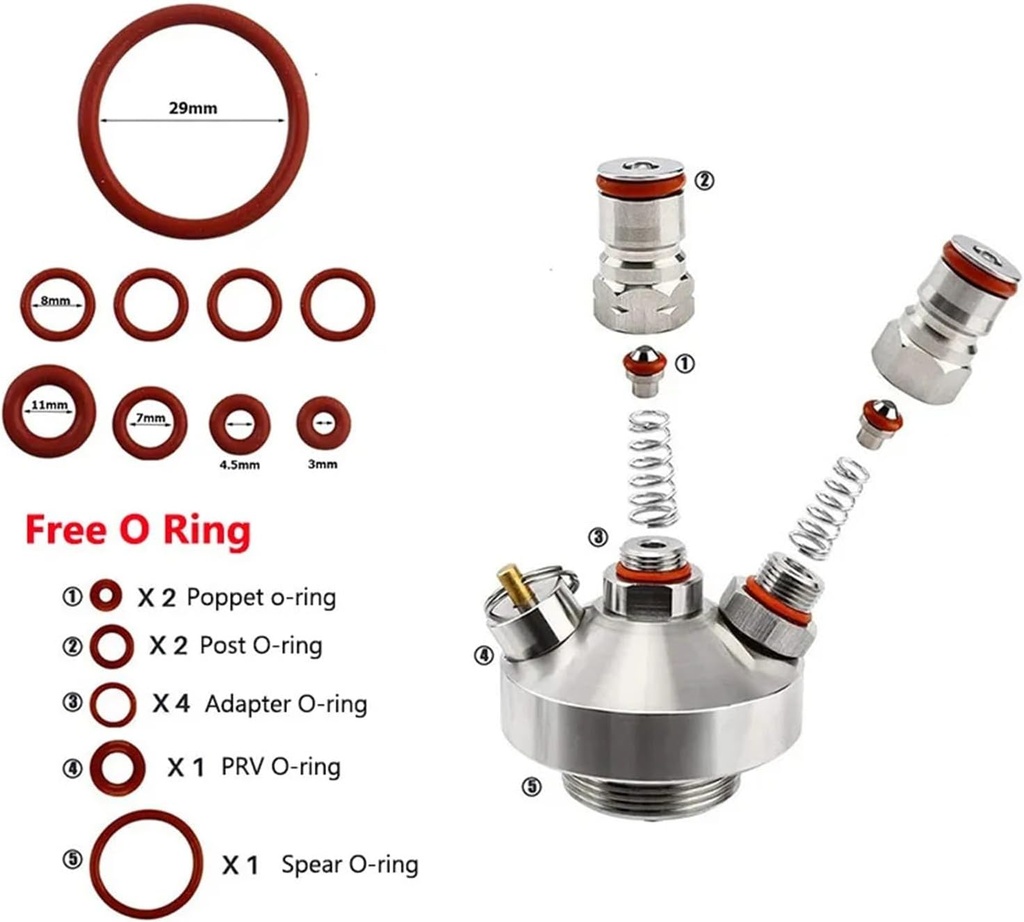 29mm

8mm

11mm

7mm

4.5mm

3mm

Free O Ring

① X 2 Poppet o-ring

② X 2 Post O-ring

③ X 4 Adapter O-ring

④ X 1 PRV O-ring

⑤ X 1 Spear O-ring

②

①

③

④

⑤