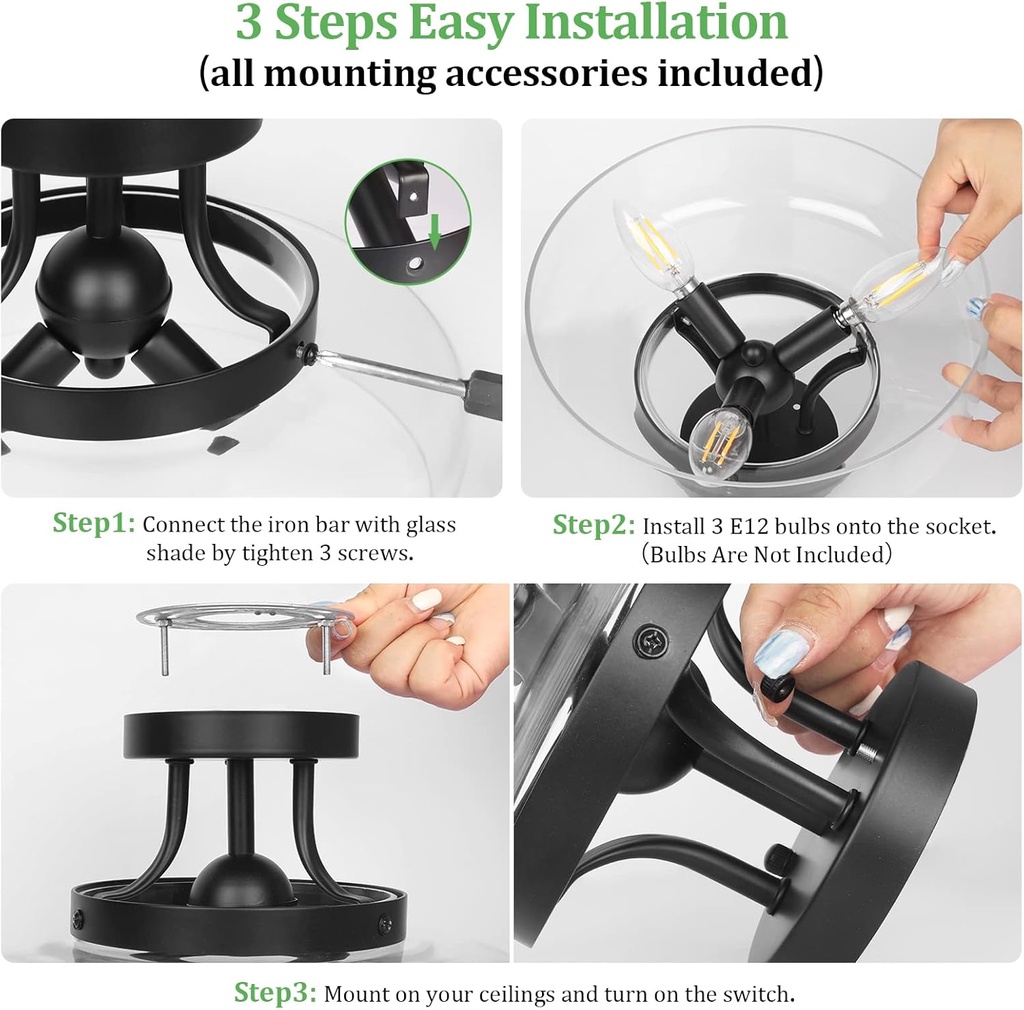 3 Steps Easy Installation
(all mounting accessories included)

Step1: Connect the iron bar with glass shade by tighten 3 screws.

Step2: Install 3 E12 bulbs onto the socket. (Bulbs Are Not Included)

Step3: Mount on your ceilings and turn on the switch.