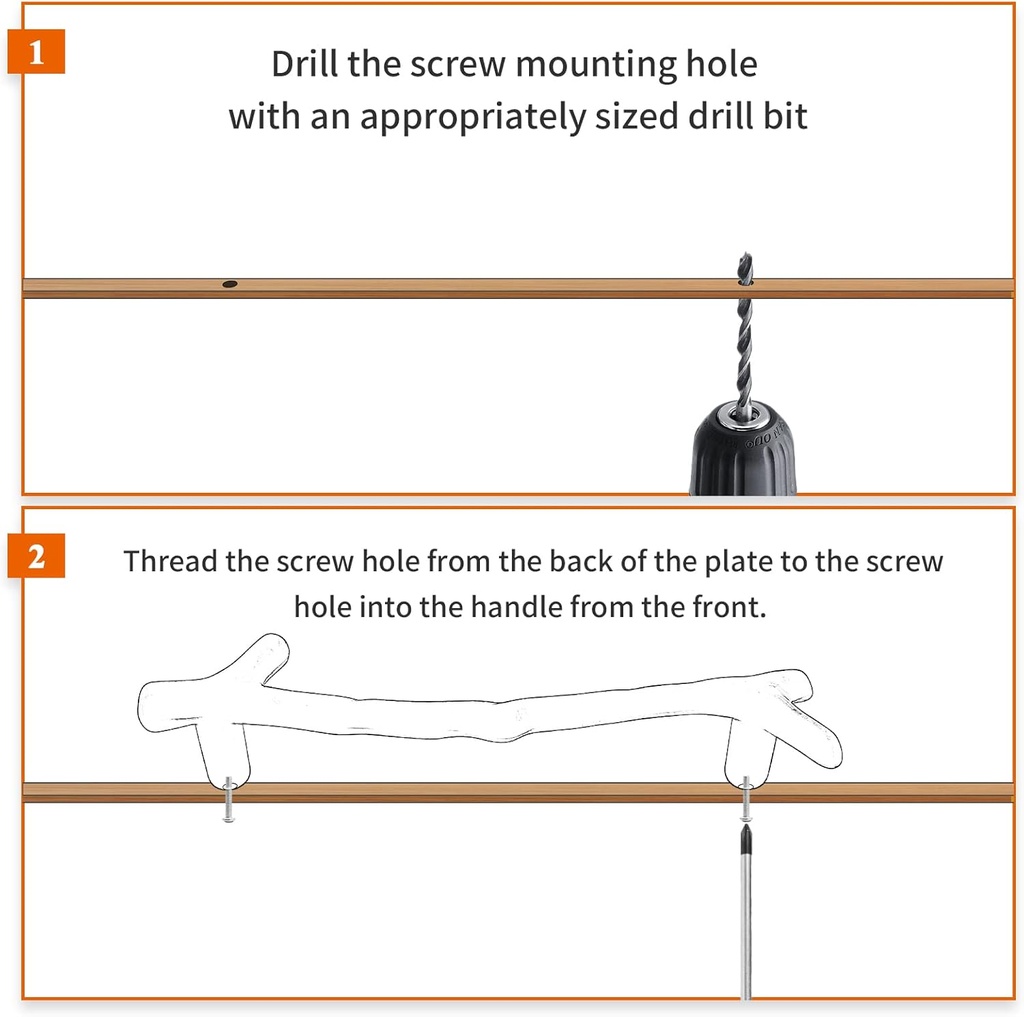 1

Drill the screw mounting hole with an appropriately sized drill bit

2

Thread the screw hole from the back of the plate to the screw hole into the handle from the front.