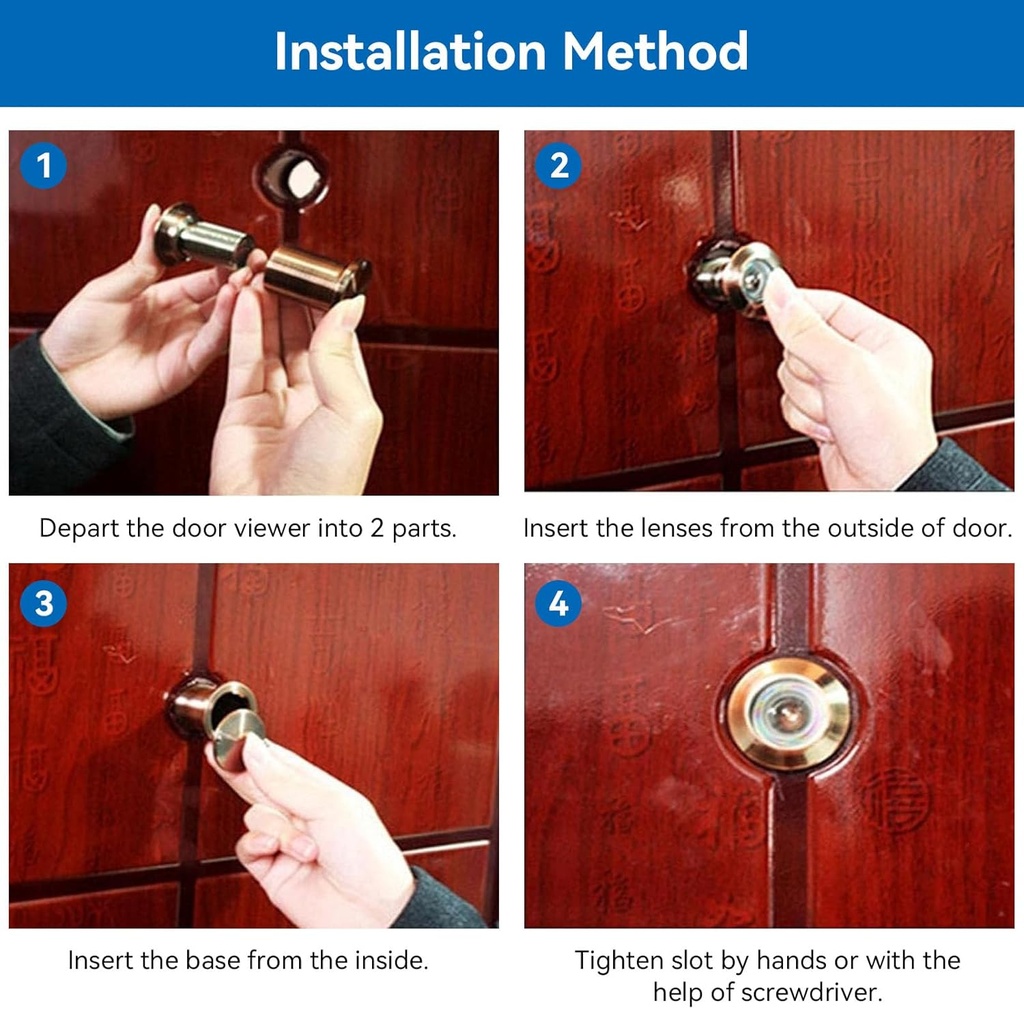 Installation Method

1

Depart the door viewer into 2 parts.

2

Insert the lenses from the outside of door.

3

Insert the base from the inside.

4

Tighten slot by hands or with the help of screwdriver.