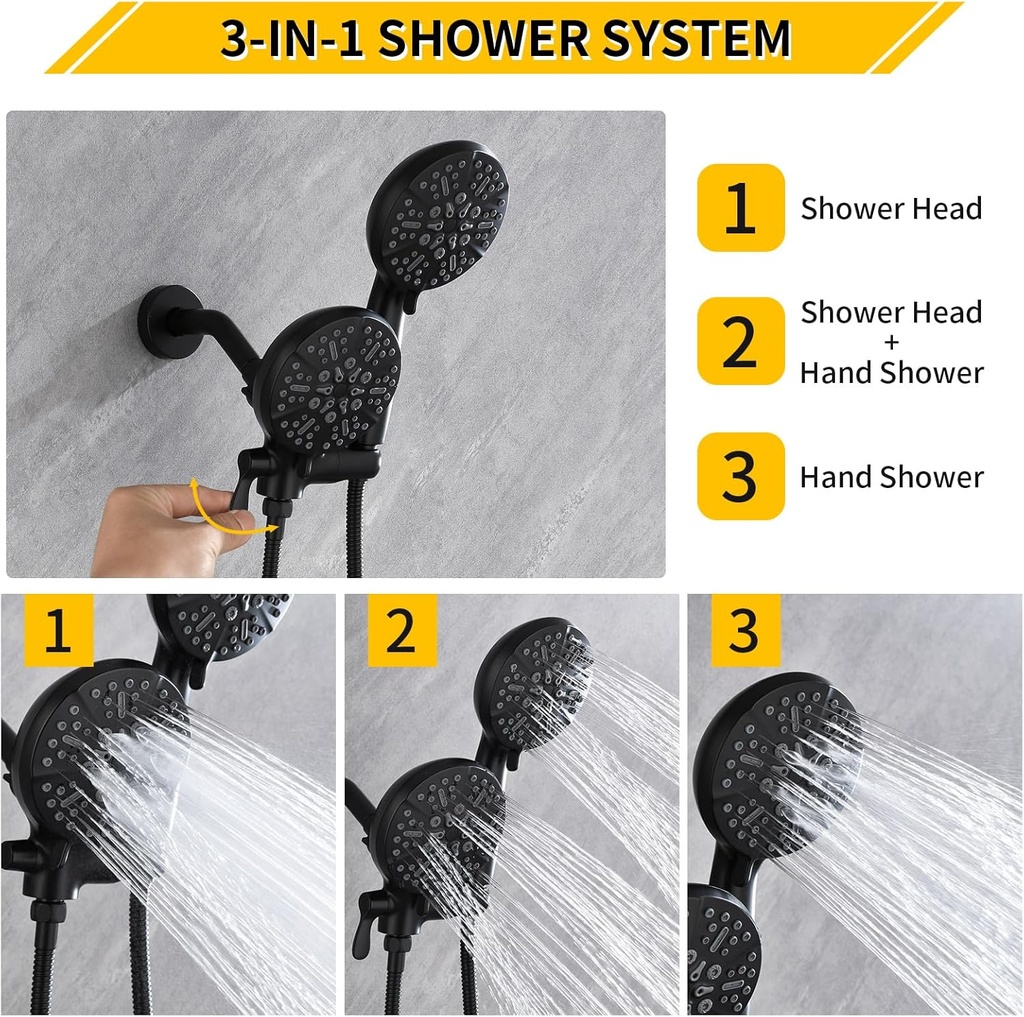 3-IN-1 SHOWER SYSTEM

1 Shower Head

2 Shower Head + Hand Shower

3 Hand Shower

1

2

3