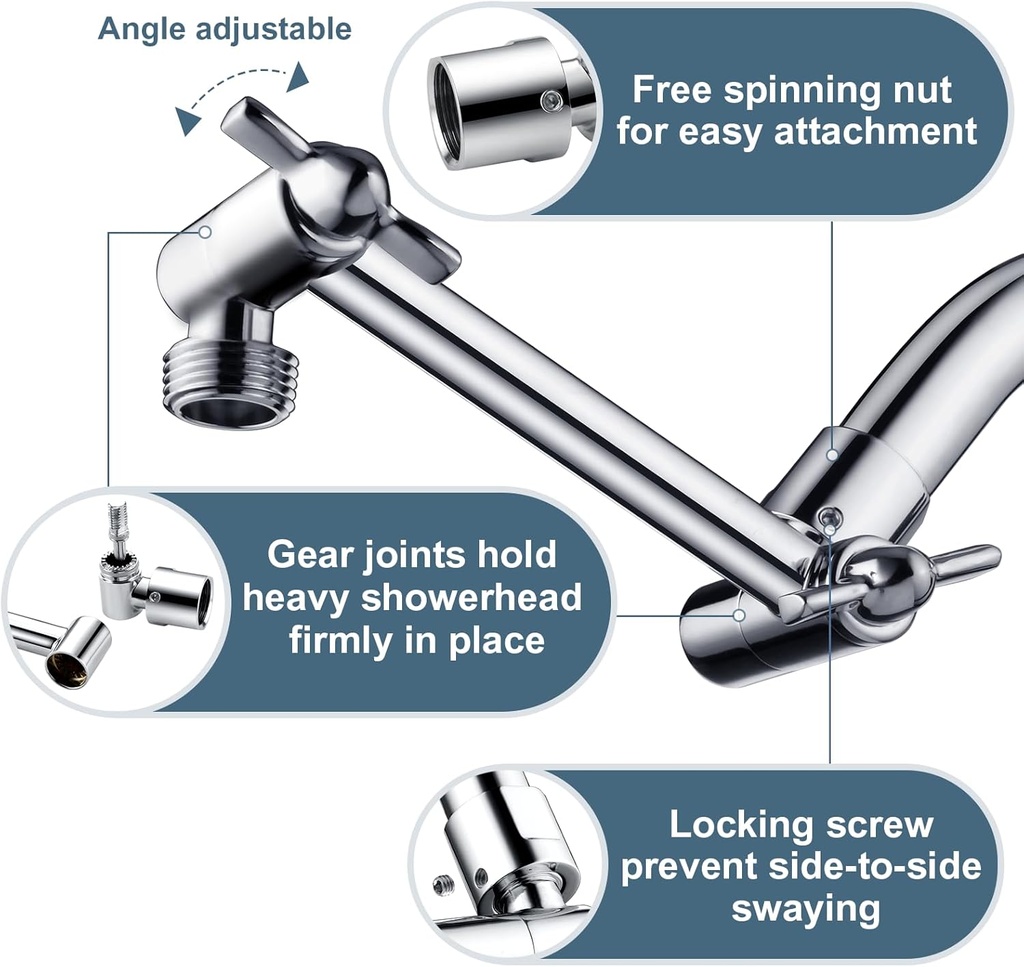 Angle adjustable

Free spinning nut for easy attachment

Gear joints hold heavy showerhead firmly in place

Locking screw prevent side-to-side swaying