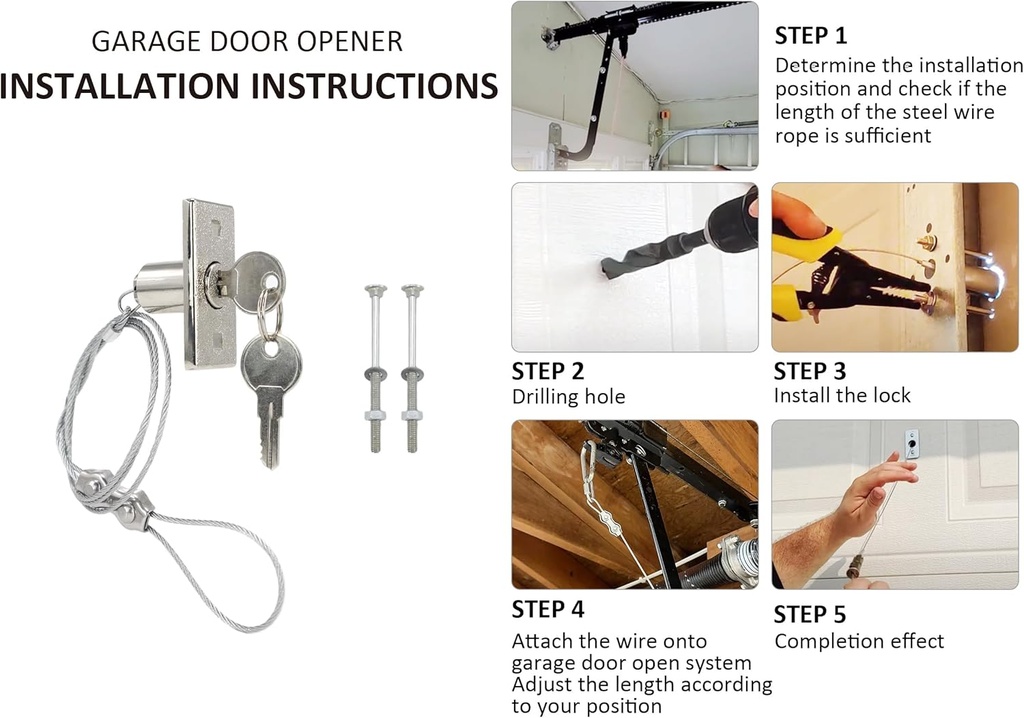 GARAGE DOOR OPENER
INSTALLATION INSTRUCTIONS

STEP 1
Determine the installation position and check if the length of the steel wire rope is sufficient

STEP 2
Drilling hole

STEP 3
Install the lock

STEP 4
Attach the wire onto garage door open system
Adjust the length according to your position

STEP 5
Completion effect