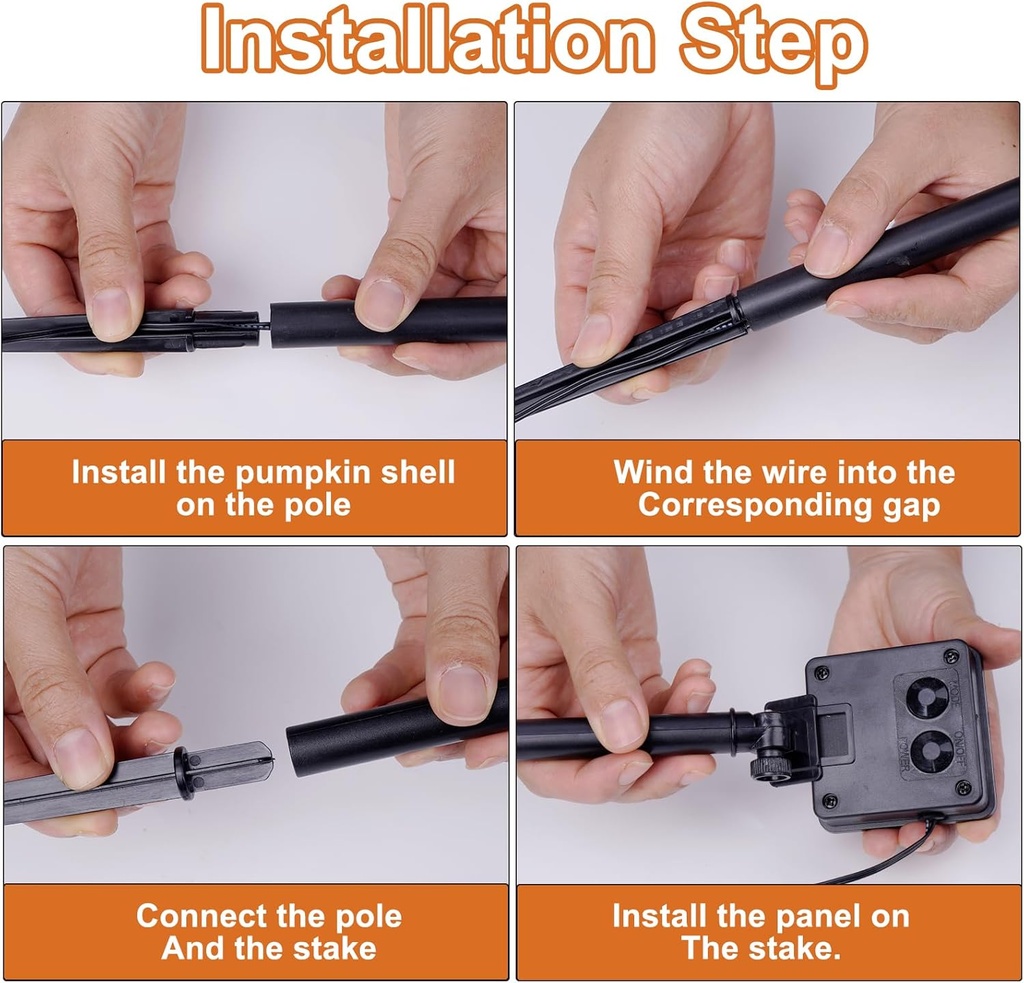 Installation Step

Install the pumpkin shell on the pole

Wind the wire into the Corresponding gap

Connect the pole And the stake

MODE
ON/OFF
POWER

Install the panel on The stake.