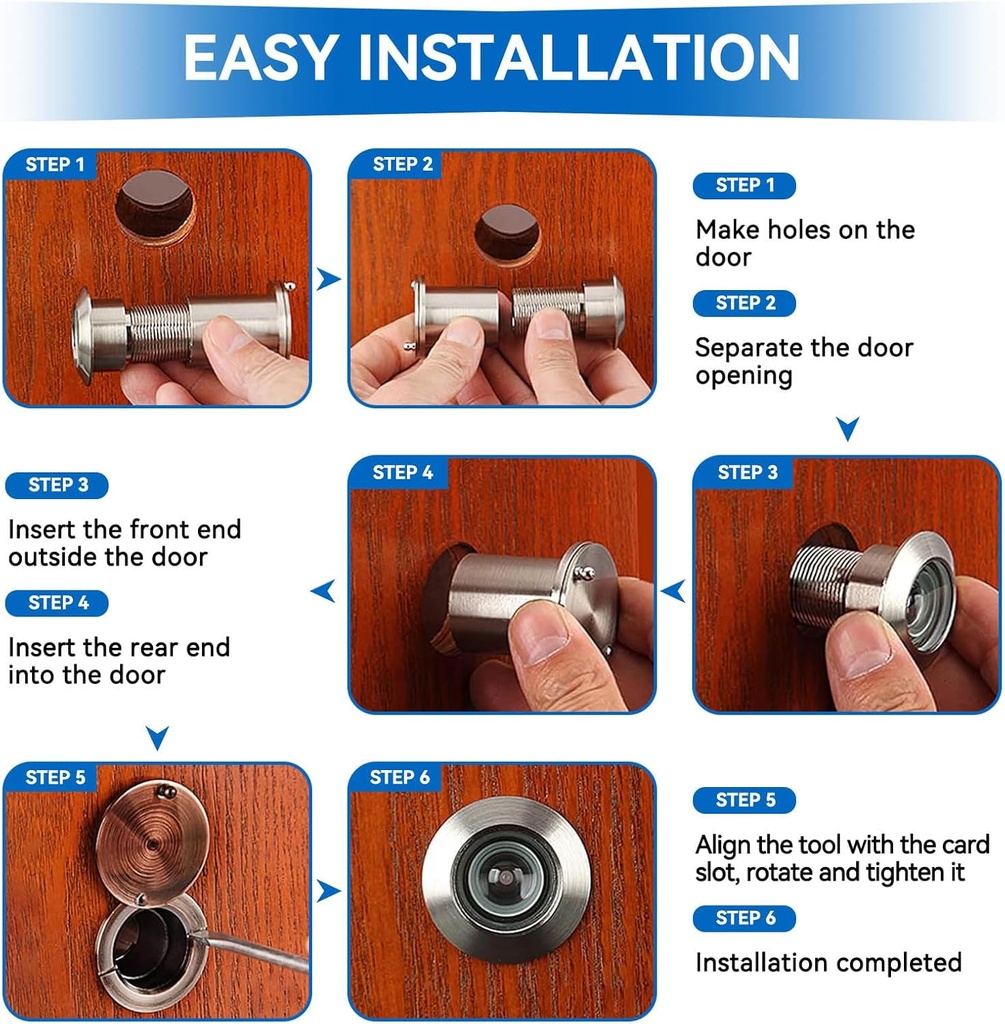 EASY INSTALLATION

STEP 1

STEP 2

STEP 1

Make holes on the door

STEP 2

Separate the door opening

STEP 3

Insert the front end outside the door

STEP 4

Insert the rear end into the door

STEP 4

STEP 3

STEP 5

STEP 6

STEP 5

Align the tool with the card slot, rotate and tighten it

STEP 6

Installation completed