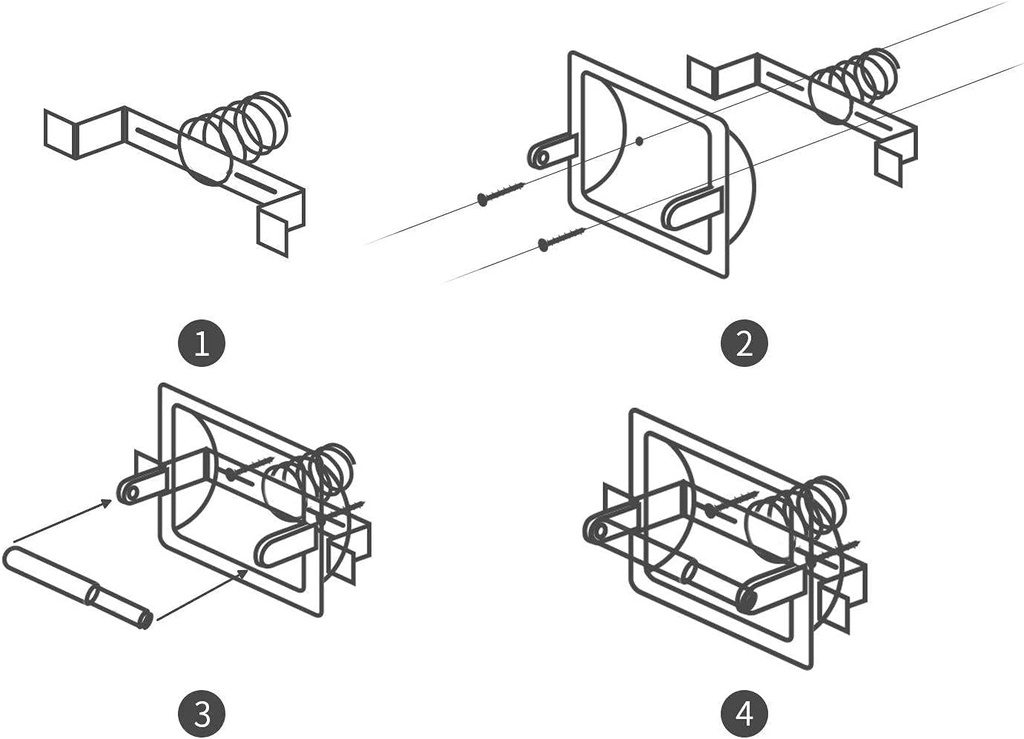 1

2

3

4