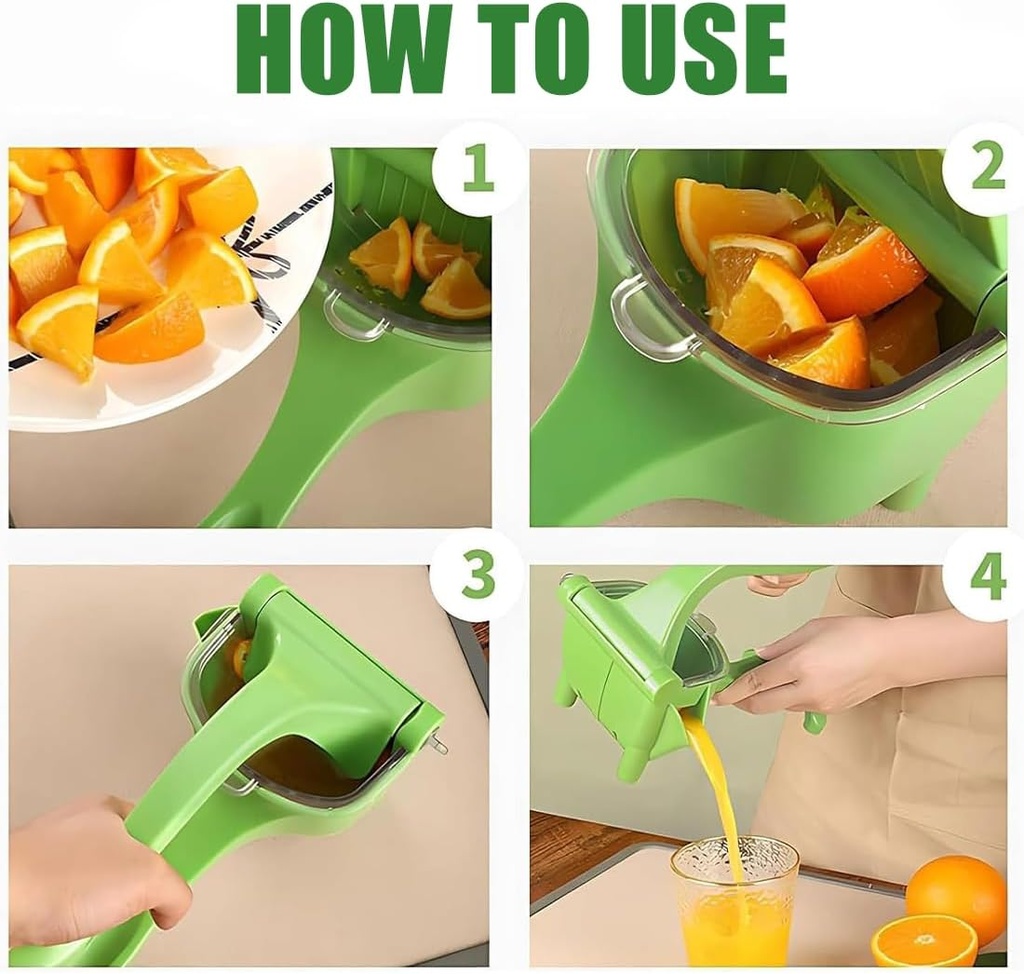 HOW TO USE

1

2

3

4