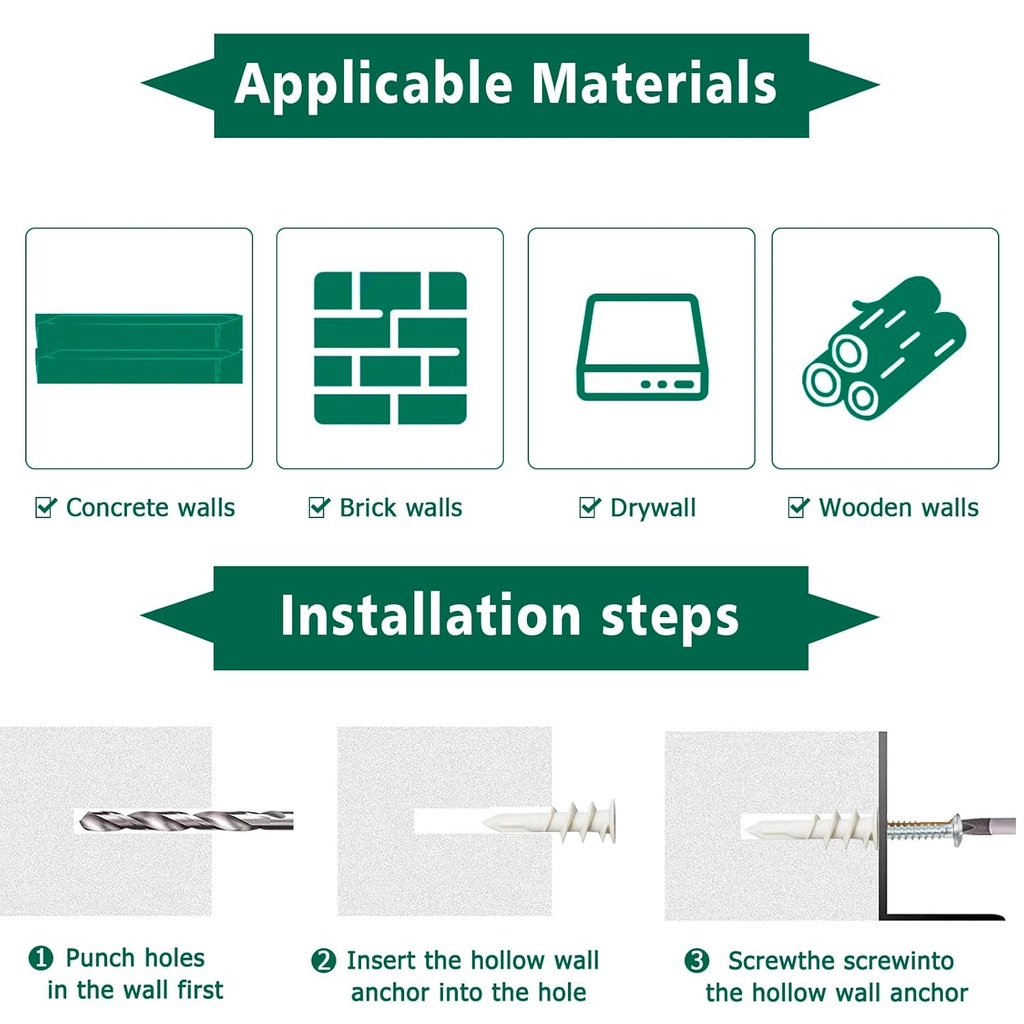 Applicable Materials

☑ Concrete walls

☑ Brick walls

☑ Drywall

☑ Wooden walls

Installation steps

❶ Punch holes in the wall first

❷ Insert the hollow wall anchor into the hole

❸ Screwthe screwinto the hollow wall anchor