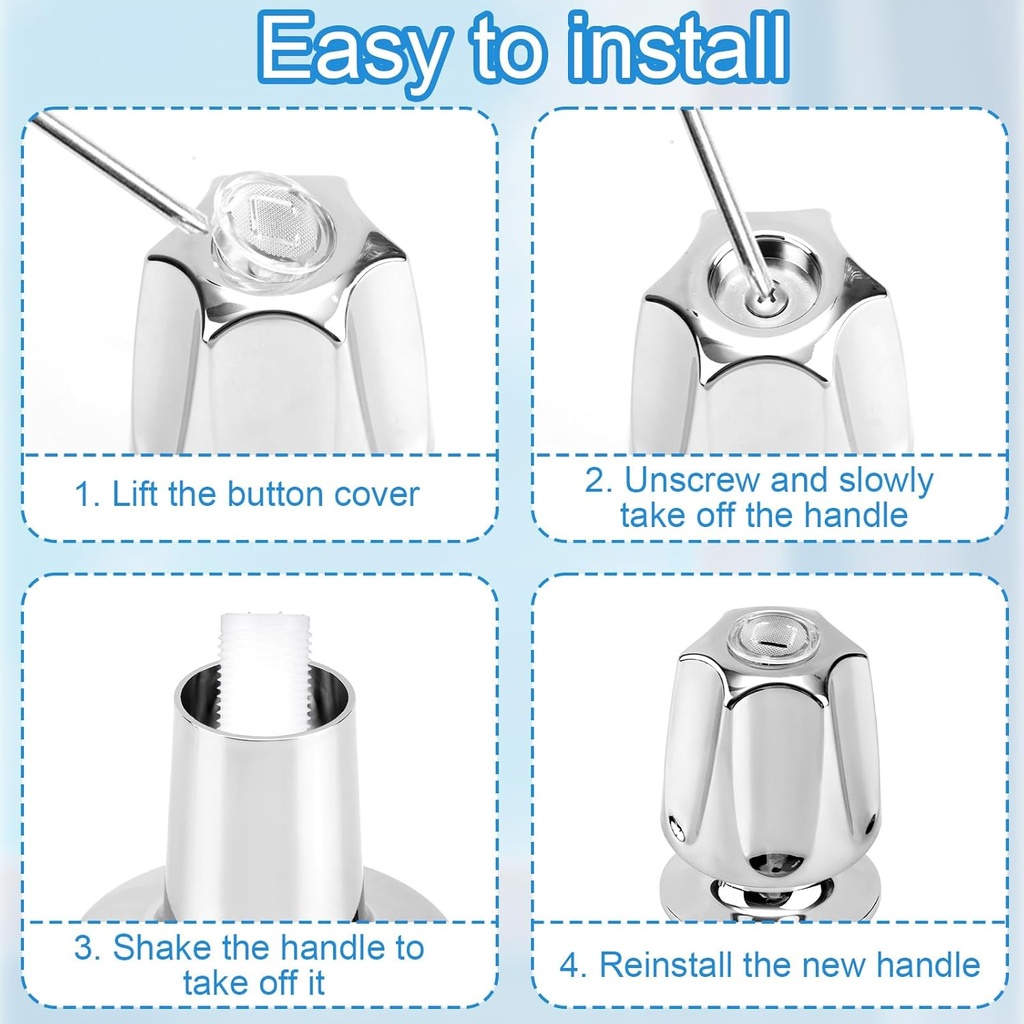 Easy to install

1. Lift the button cover

2. Unscrew and slowly take off the handle

3. Shake the handle to take off it

4. Reinstall the new handle