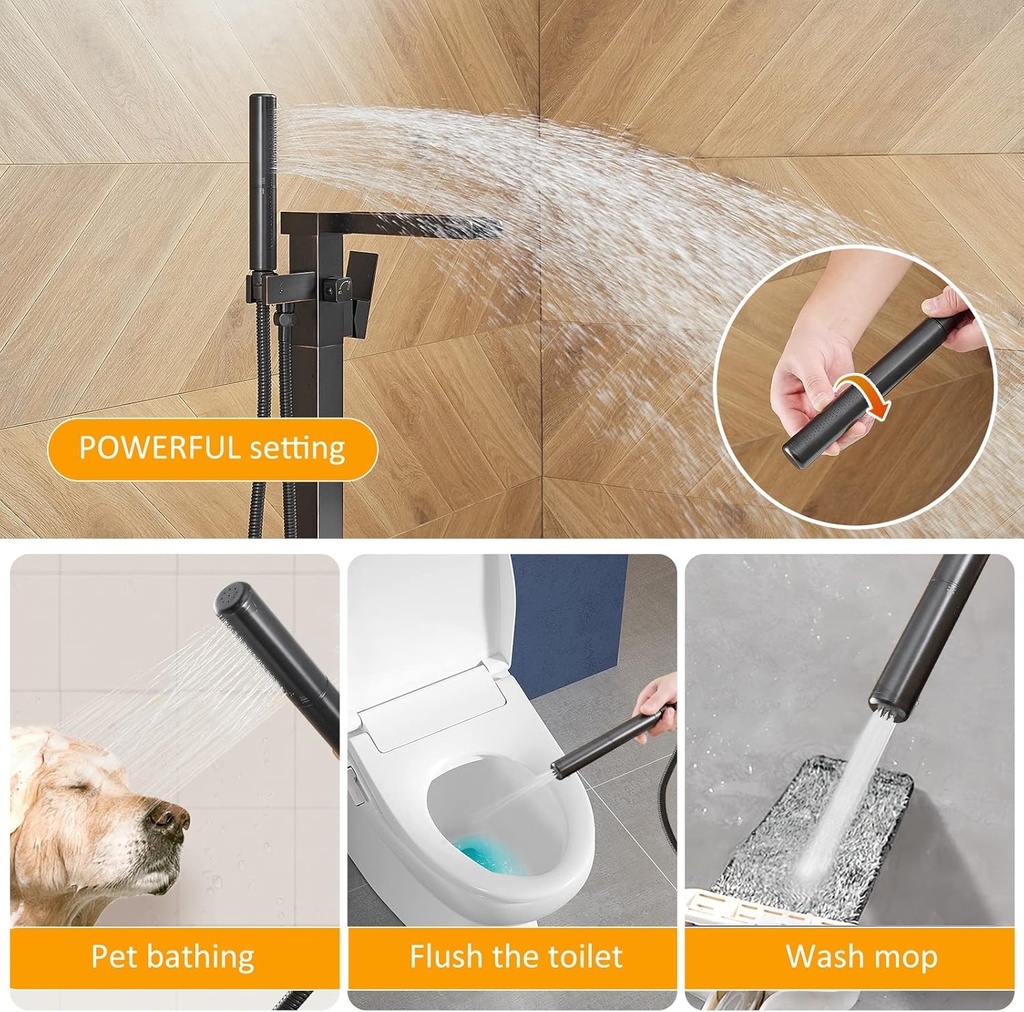 POWERFUL setting

Pet bathing

Flush the toilet

Wash mop