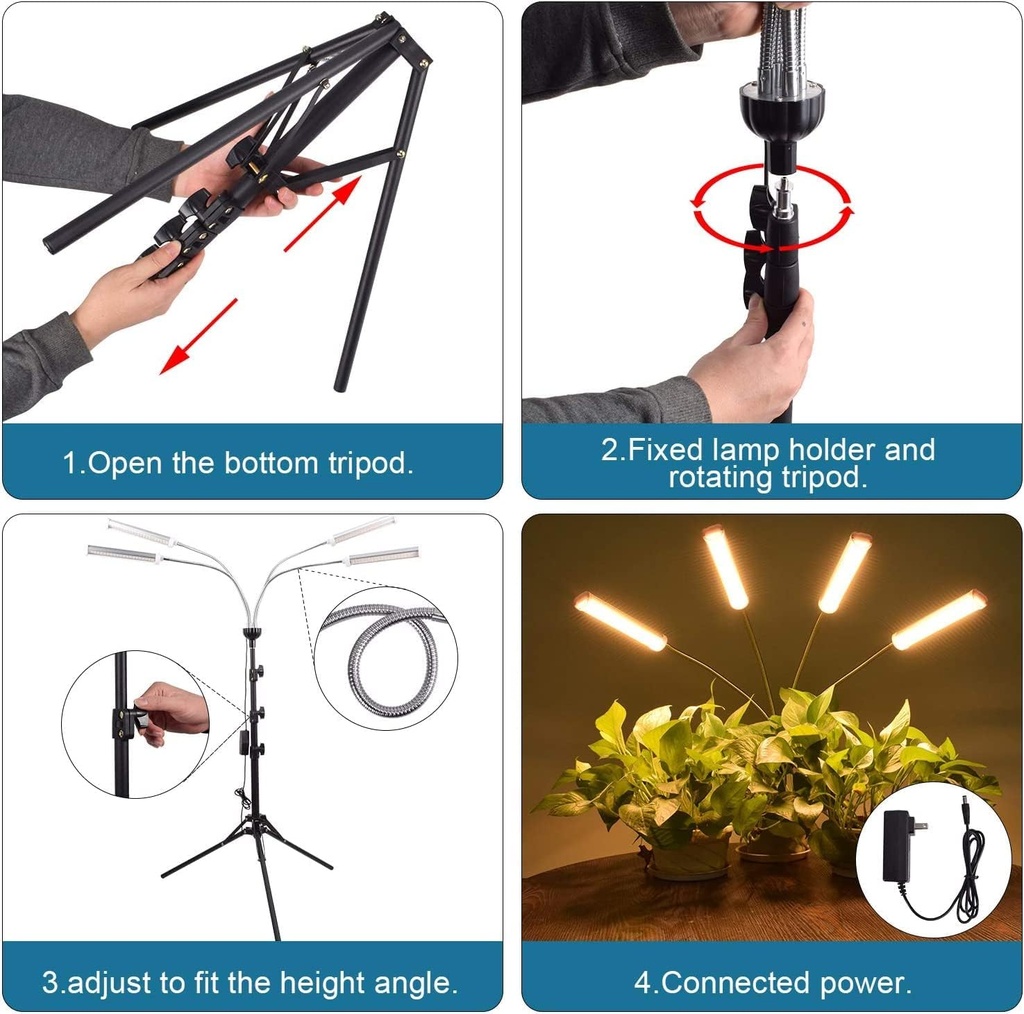 1.Open the bottom tripod.

2.Fixed lamp holder and rotating tripod.

3.adjust to fit the height angle.

4.Connected power.