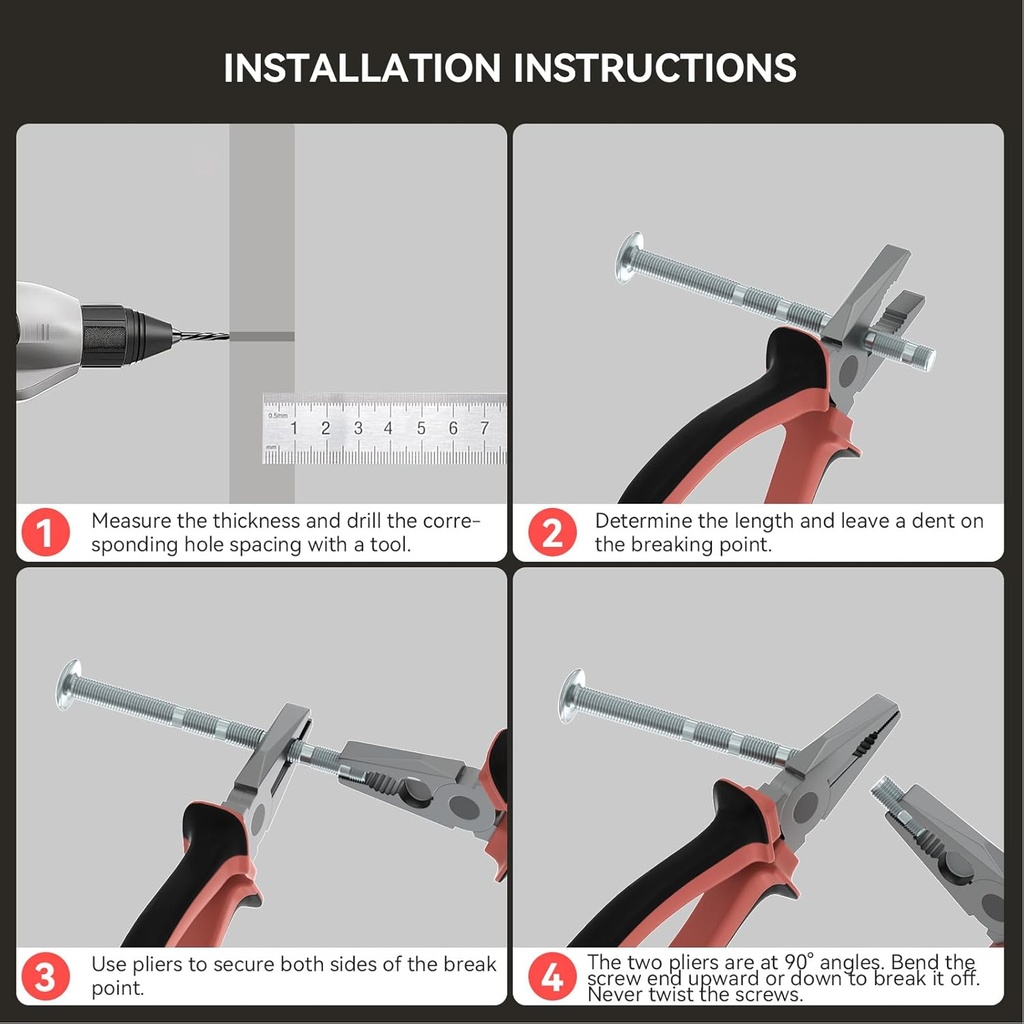 INSTALLATION INSTRUCTIONS

0.5mm
1 2 3 4 5 6 7
mm

1 Measure the thickness and drill the corresponding hole spacing with a tool.

2 Determine the length and leave a dent on the breaking point.

3 Use pliers to secure both sides of the break point.

4 The two pliers are at 90° angles. Bend the screw end upward or down to break it off. Never twist the screws.